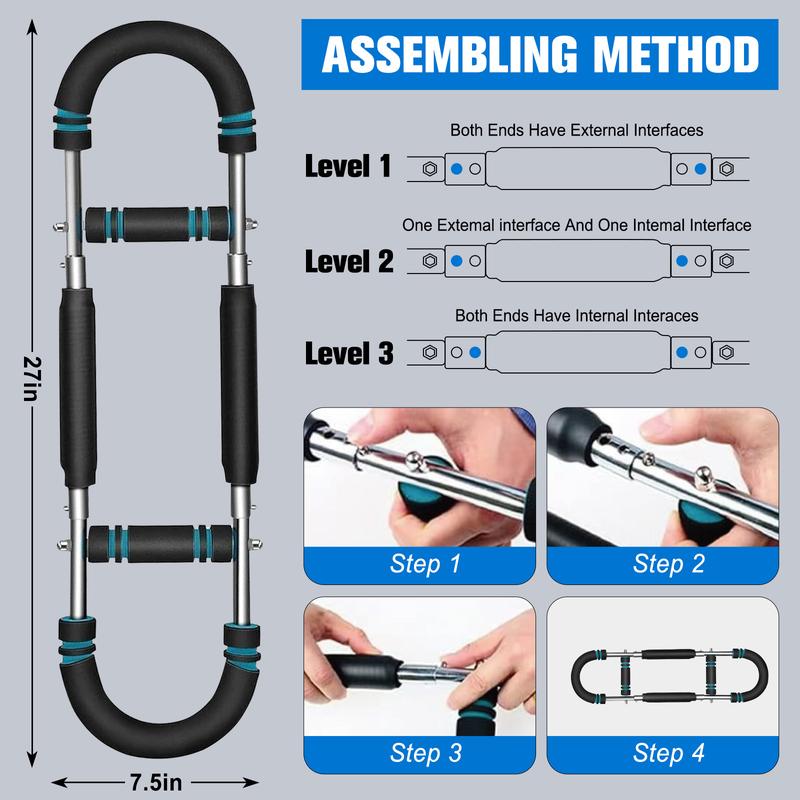 27in

7.5in

ASSEMBLING METHOD

Both Ends Have External Interfaces

Level 1

One Extemal interface And One Intemal Interface

Level 2

Both Ends Have Internal Interaces

Level 3

Step 1

Step 2

Step 3

Step 4