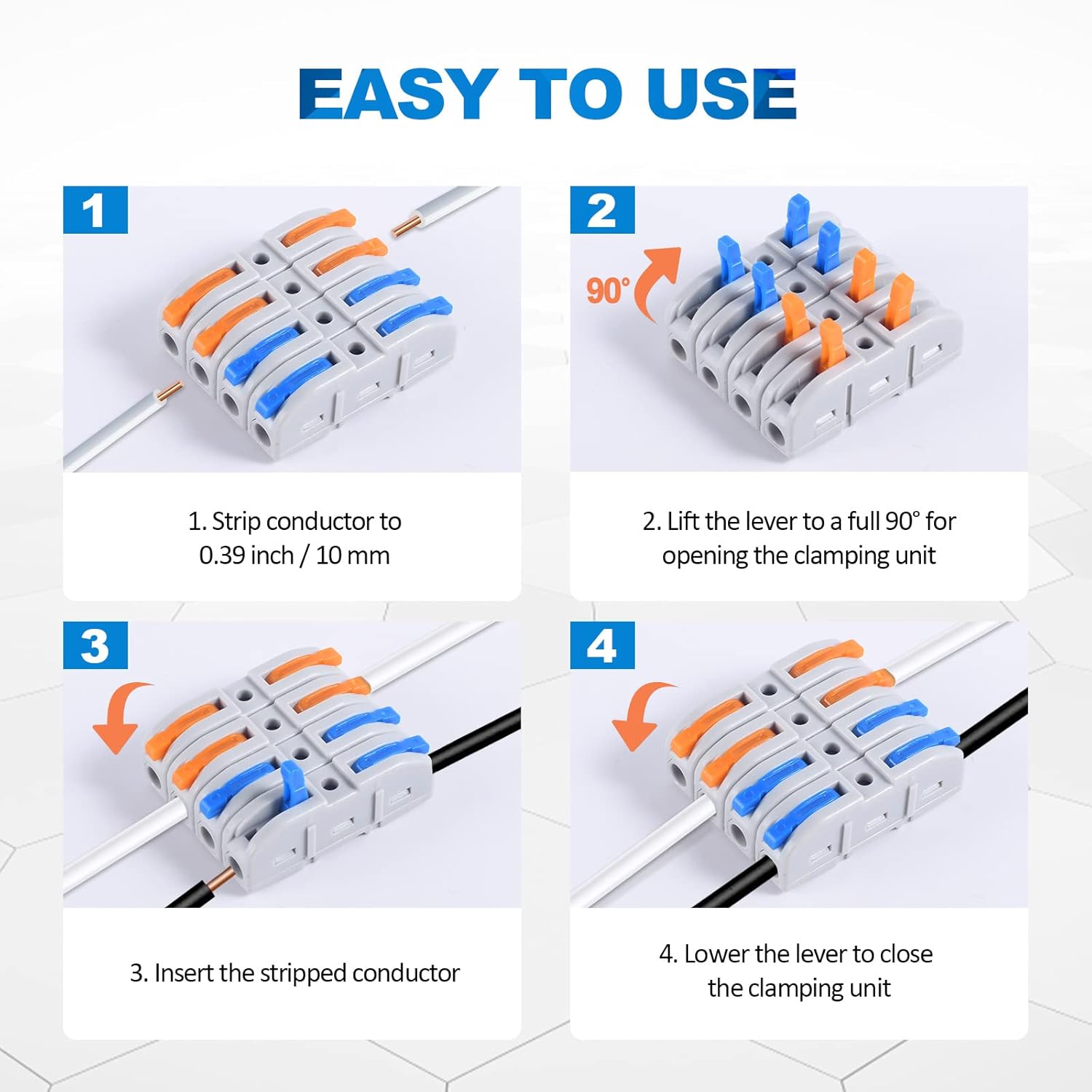 EASY TO USE

1

1. Strip conductor to 0.39 inch / 10 mm

2

90°

2. Lift the lever to a full 90° for opening the clamping unit

3

3. Insert the stripped conductor

4

4. Lower the lever to close the clamping unit