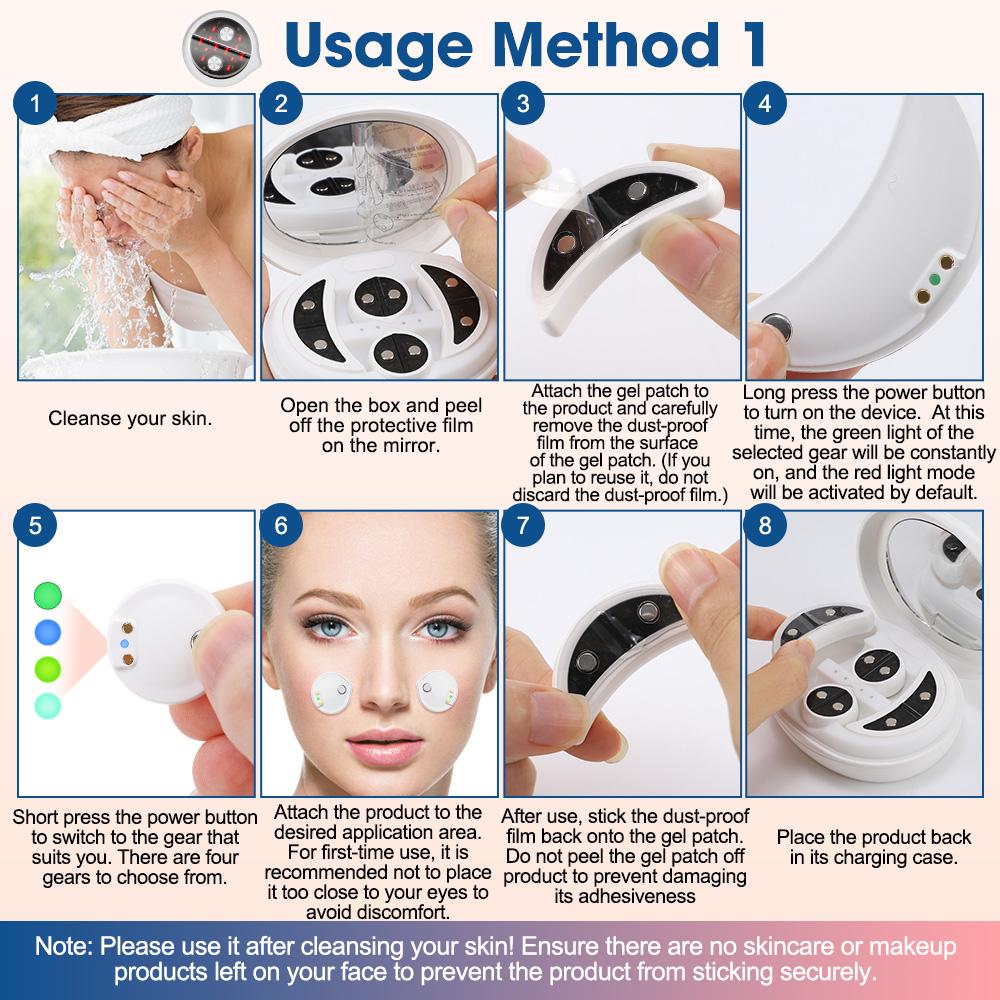 Usage Method 1

1

Cleanse your skin.

2

Open the box and peel off the protective film on the mirror.

3

Attach the gel patch to the product and carefully remove the dust-proof film from the surface of the gel patch. (If you plan to reuse it, do not discard the dust-proof film.)

4

Long press the power button to turn on the device. At this time, the green light of the selected gear will be constantly on, and the red light mode will be activated by default.

5

Short press the power button to switch to the gear that suits you. There are four gears to choose from.

6

Attach the product to the desired application area. For first-time use, it is recommended not to place it too close to your eyes to avoid discomfort.

7

After use, stick the dust-proof film back onto the gel patch. Do not peel the gel patch off product to prevent damaging its adhesiveness

8

Place the product back in its charging case.

Note: Please use it after cleansing your skin! Ensure there are no skincare or makeup products left on your face to prevent the product from sticking securely.