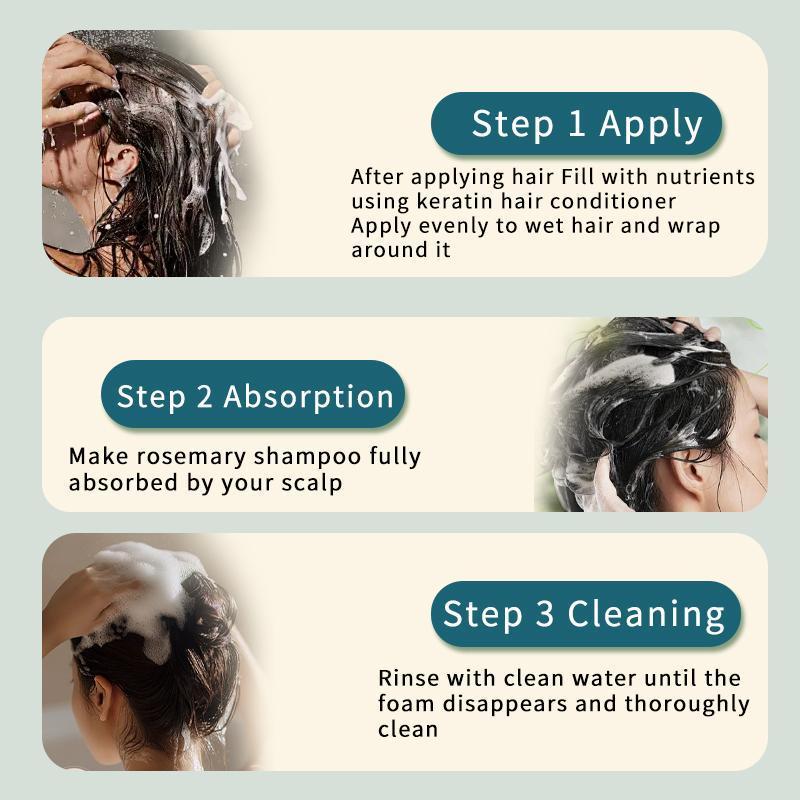 Step 1 Apply

After applying hair Fill with nutrients using keratin hair conditioner
Apply evenly to wet hair and wrap around it

Step 2 Absorption

Make rosemary shampoo fully absorbed by your scalp

Step 3 Cleaning

Rinse with clean water until the foam disappears and thoroughly clean