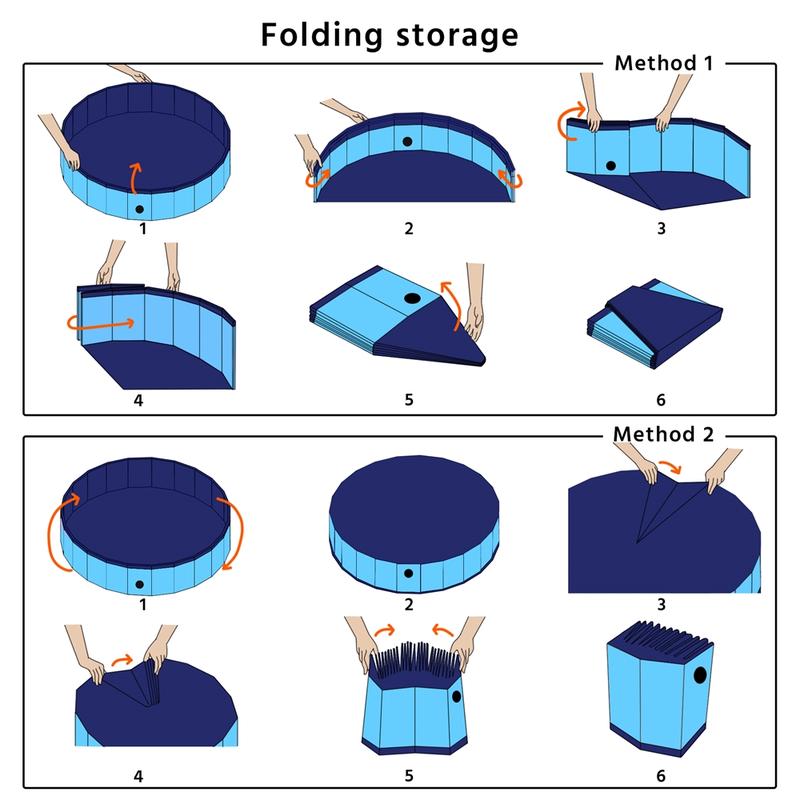 Folding storage

Method 1

1

2

3

4

5

6

Method 2

1

2

3

4

5

6