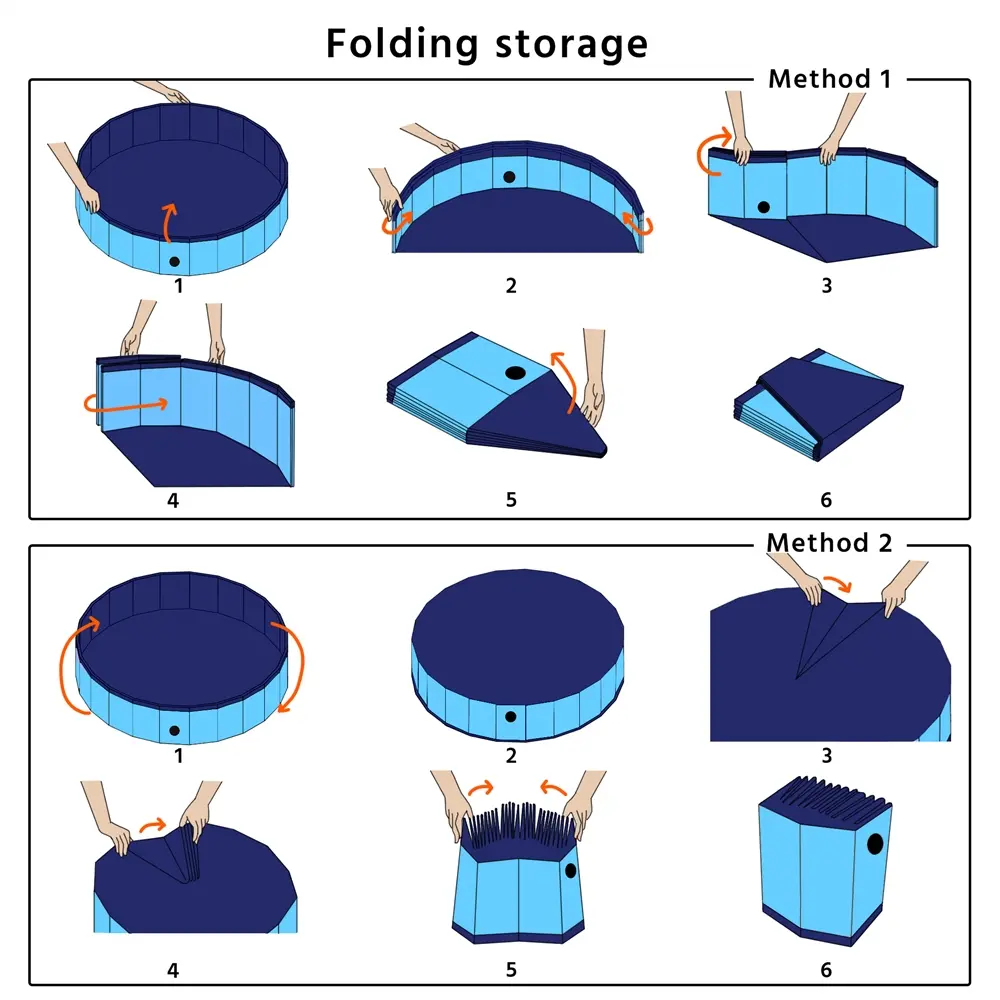 Folding storage

Method 1

1

2

3

4

5

6

Method 2

1

2

3

4

5

6