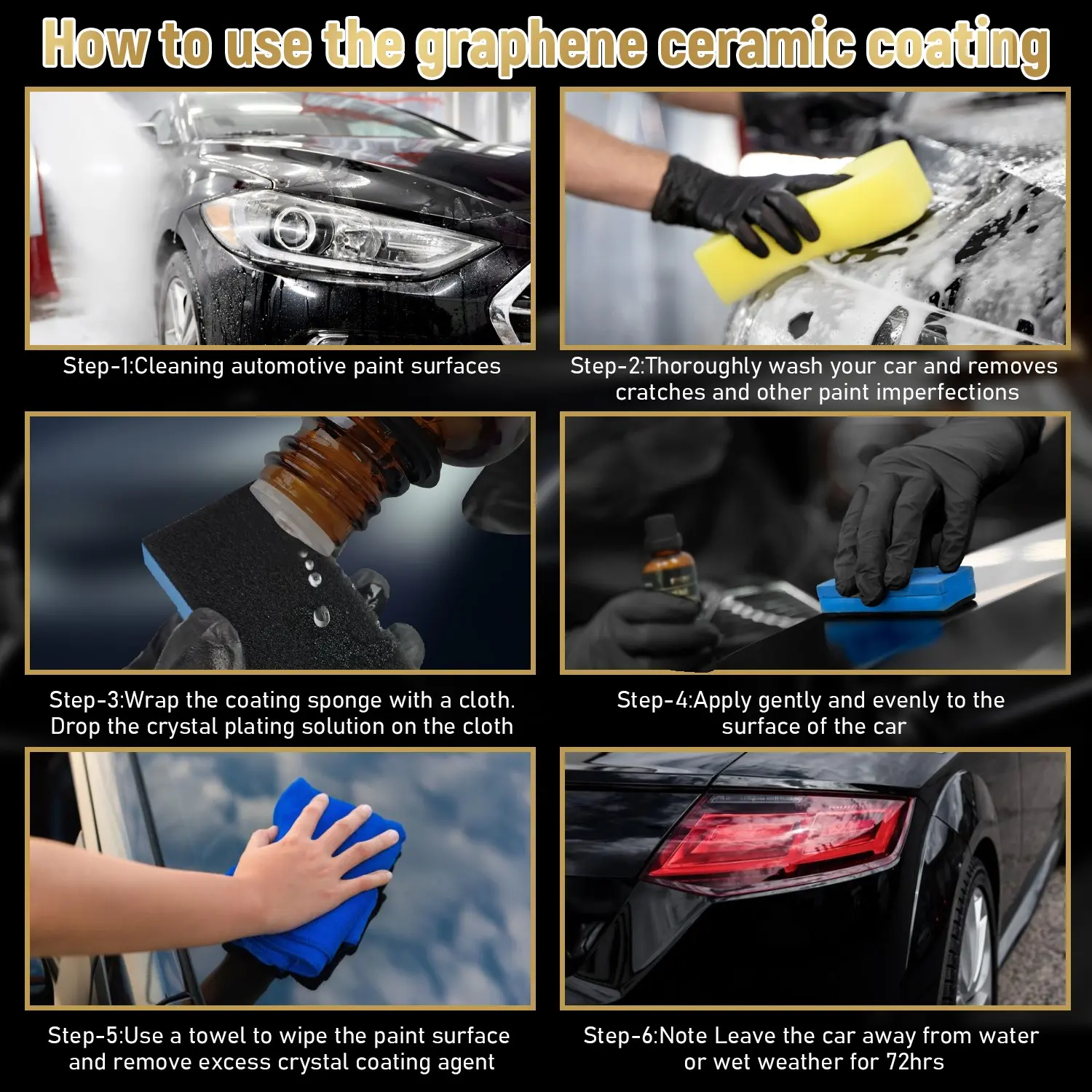 How to use the graphene ceramic coating

Step-1:Cleaning automotive paint surfaces

Step-2:Thoroughly wash your car and removes cratches and other paint imperfections

Step-3:Wrap the coating sponge with a cloth. Drop the crystal plating solution on the cloth

Step-4:Apply gently and evenly to the surface of the car

Step-5:Use a towel to wipe the paint surface and remove excess crystal coating agent

Step-6:Note Leave the car away from water or wet weather for 72hrs