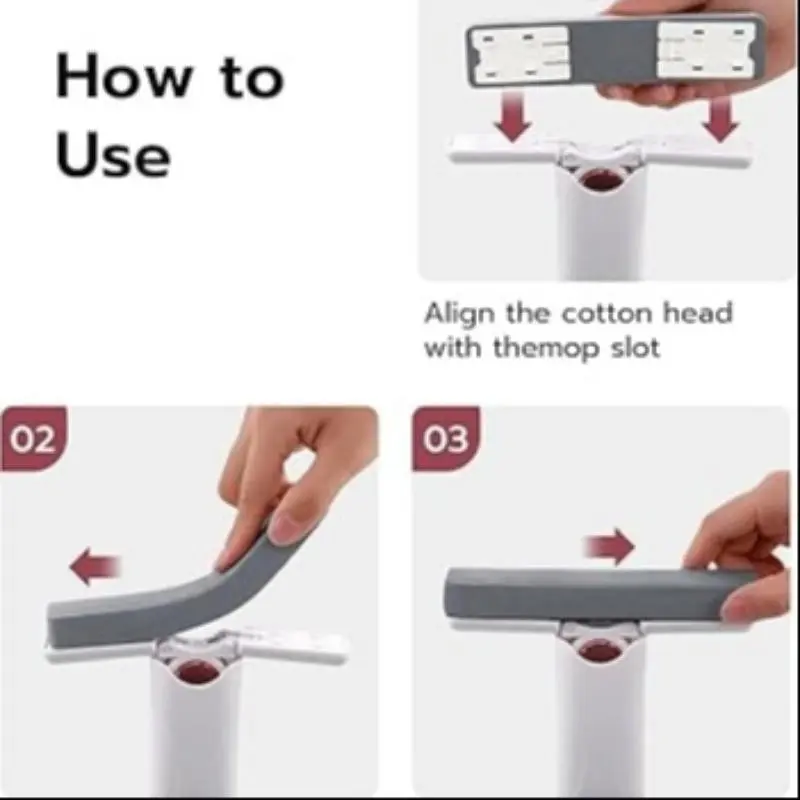 How to Use

Align the cotton head with themop slot

02

03