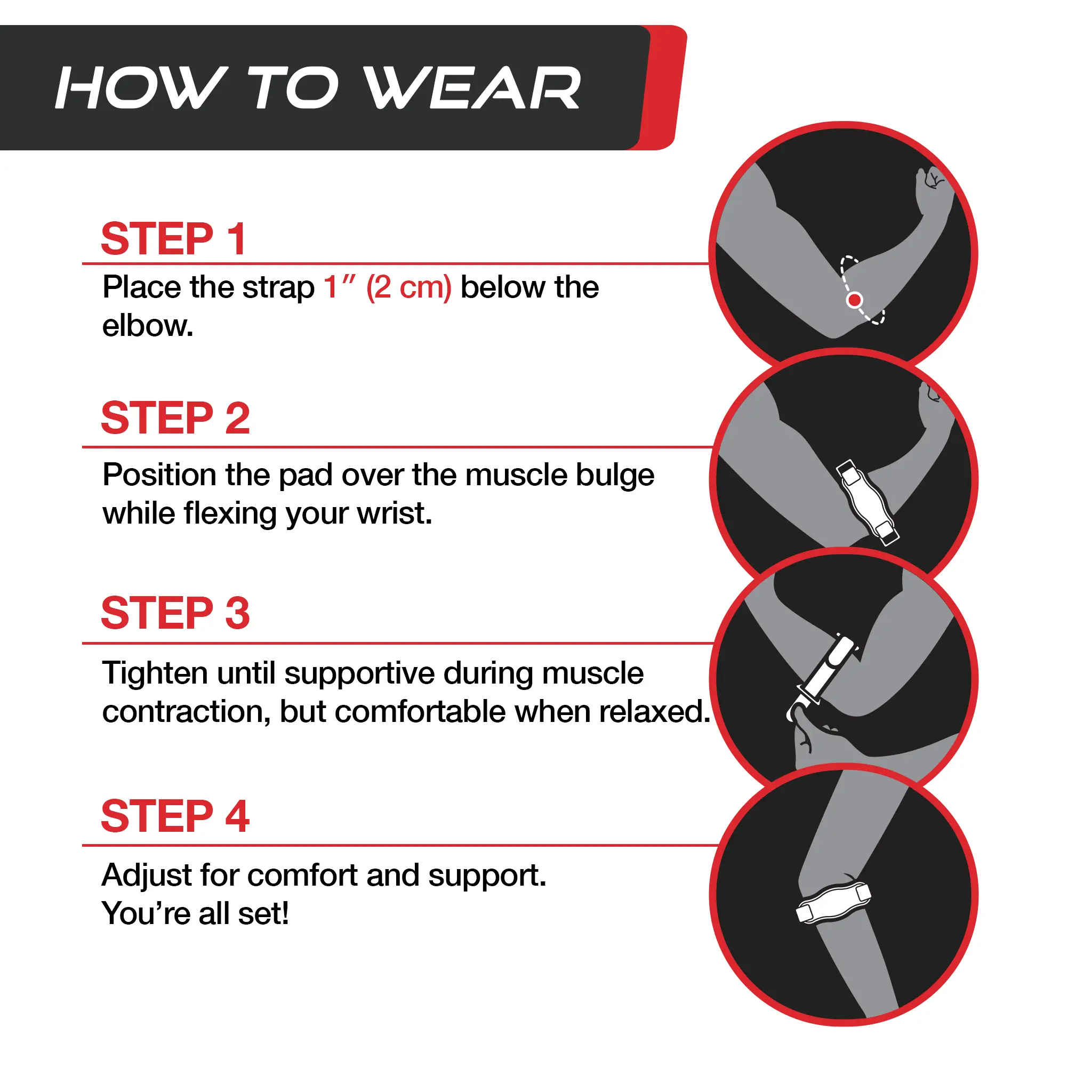 HOW TO WEAR

STEP 1

Place the strap 1″ (2 cm) below the elbow.

STEP 2

Position the pad over the muscle bulge while flexing your wrist.

STEP 3

Tighten until supportive during muscle contraction, but comfortable when relaxed.

STEP 4

Adjust for comfort and support. You're all set!