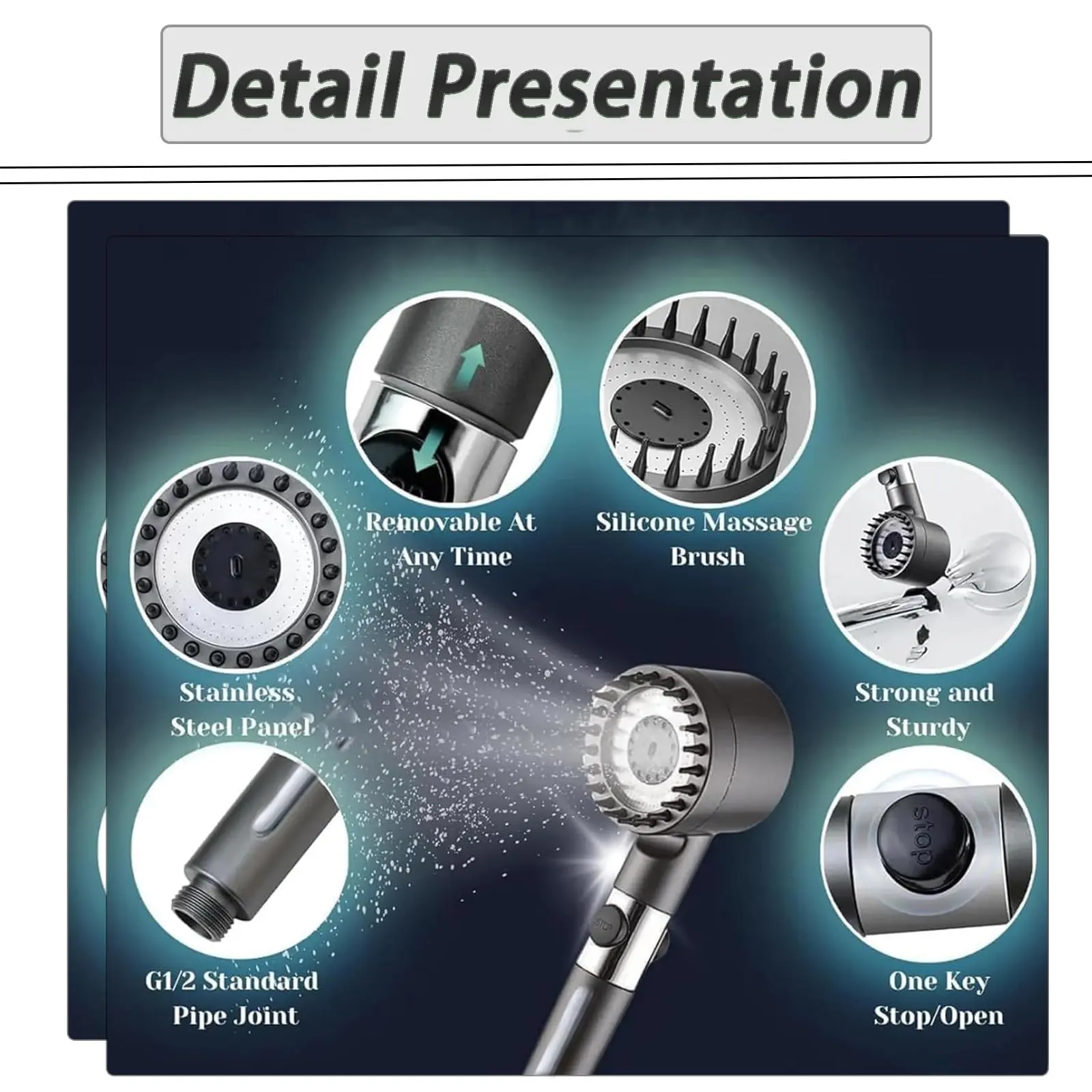 Detail Presentation

Removable At Any Time

Silicone Massage Brush

Stainless Steel Panel

Strong and Sturdy

G1/2 Standard Pipe Joint

stop

One Key Stop/Open