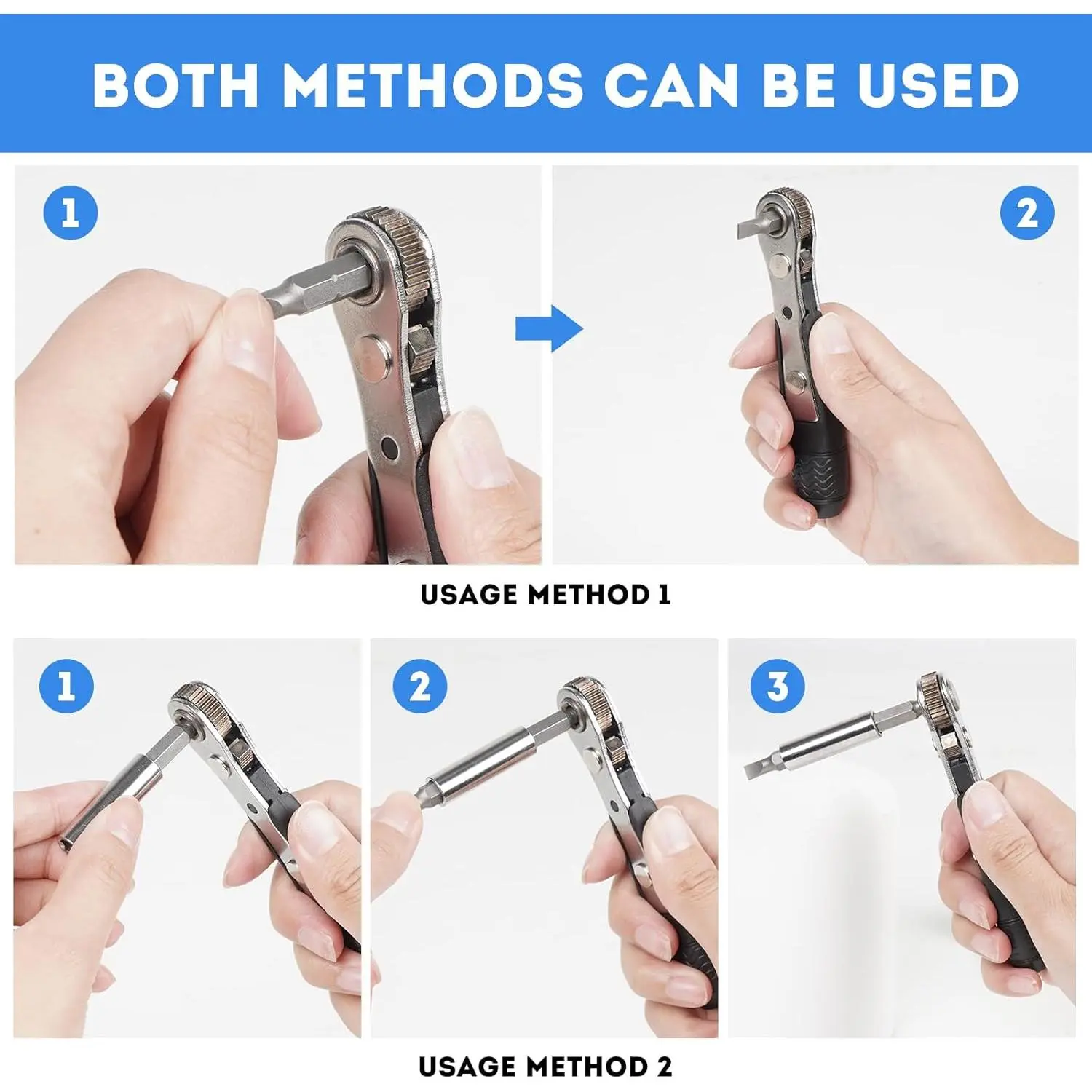 BOTH METHODS CAN BE USED

1

2

USAGE METHOD 1

1

2

3

USAGE METHOD 2