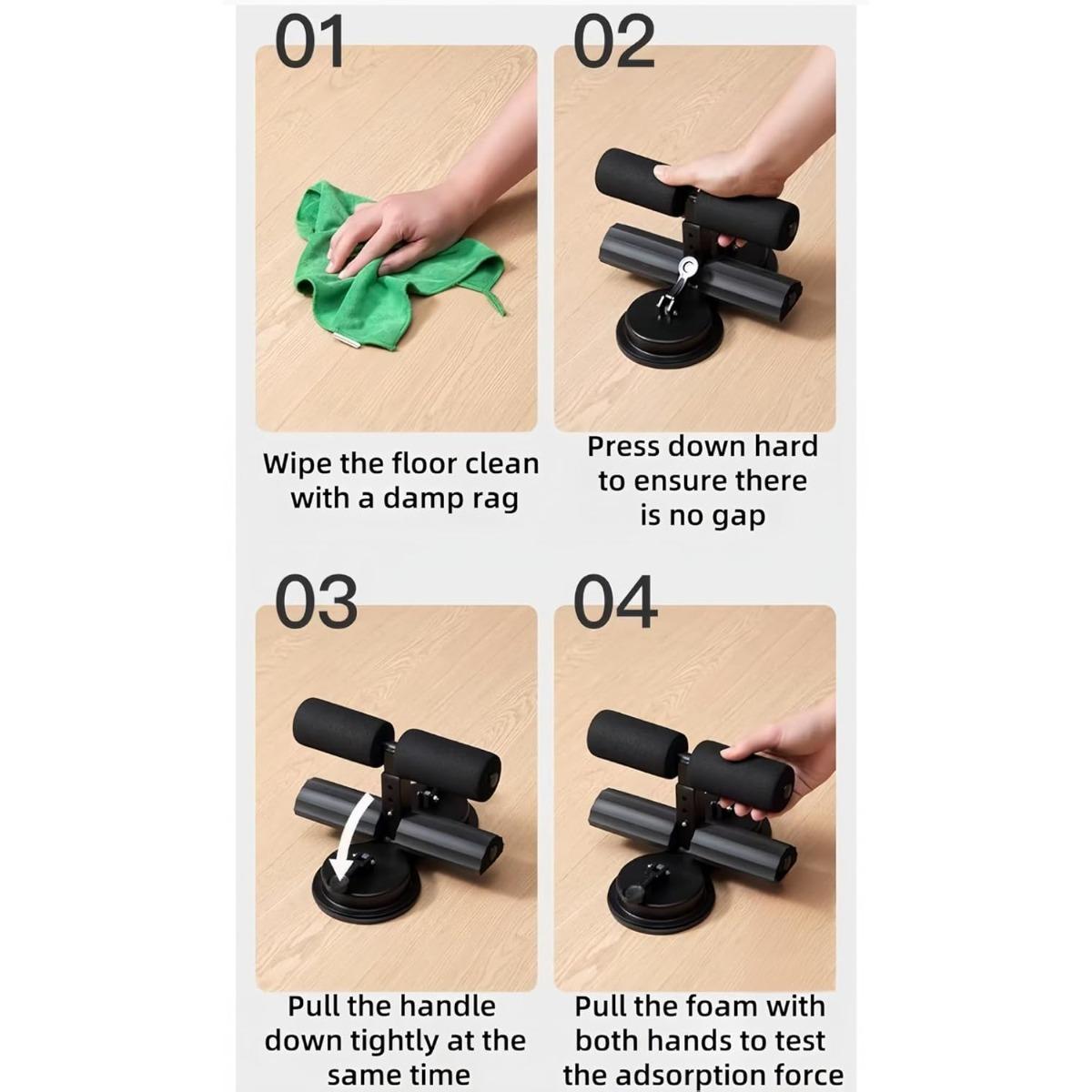 01

Wipe the floor clean with a damp rag

02

Press down hard to ensure there is no gap

03

Pull the handle down tightly at the same time

04

Pull the foam with both hands to test the adsorption force