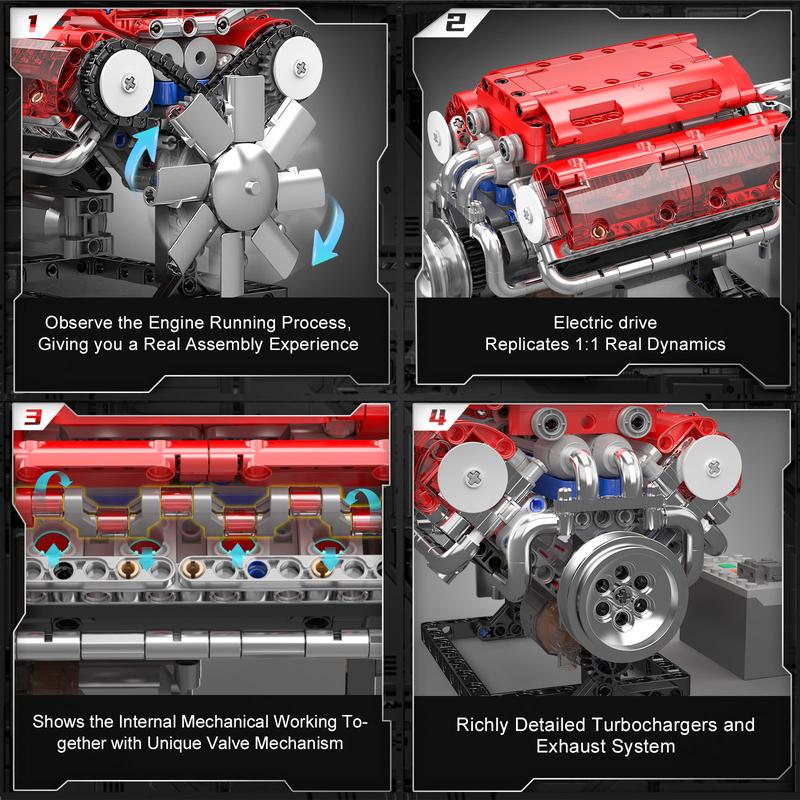 1

Observe the Engine Running Process, Giving you a Real Assembly Experience

2

Electric drive
Replicates 1:1 Real Dynamics

3

Shows the Internal Mechanical Working Together with Unique Valve Mechanism

4

Richly Detailed Turbochargers and Exhaust System