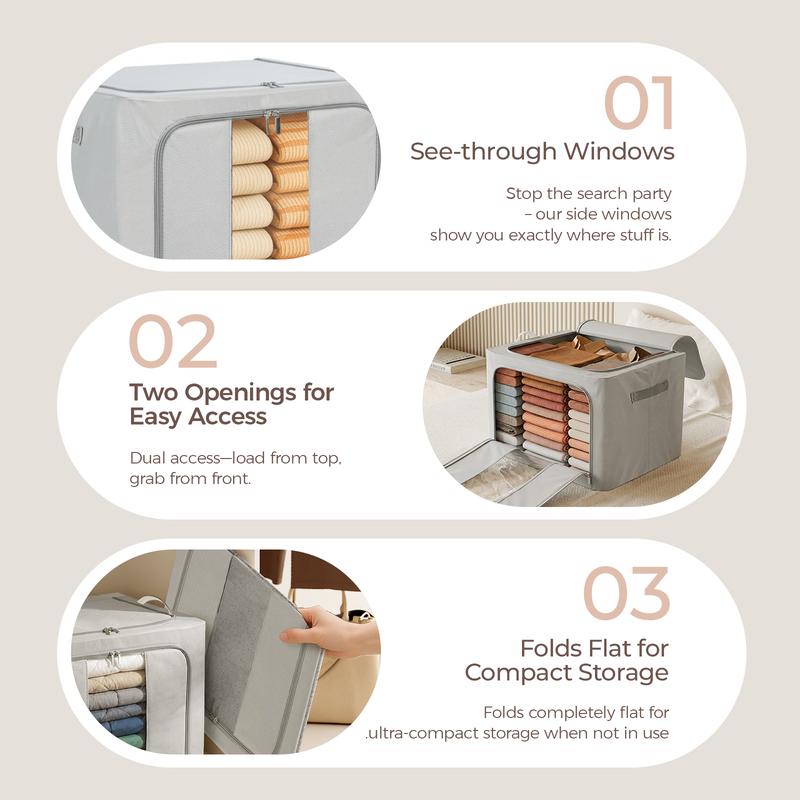 01
See-through Windows

Stop the search party – our side windows show you exactly where stuff is.

02
Two Openings for Easy Access

Dual access—load from top, grab from front.

03
Folds Flat for Compact Storage

Folds completely flat for .ultra-compact storage when not in use