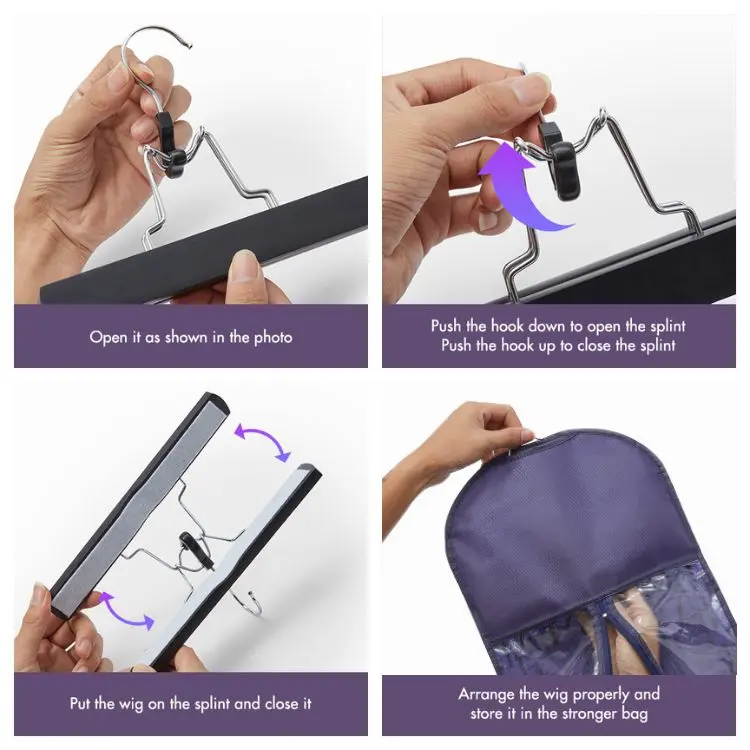 Open it as shown in the photo

Push the hook down to open the splint
Push the hook up to close the splint

Put the wig on the splint and close it

Arrange the wig properly and
store it in the stronger bag