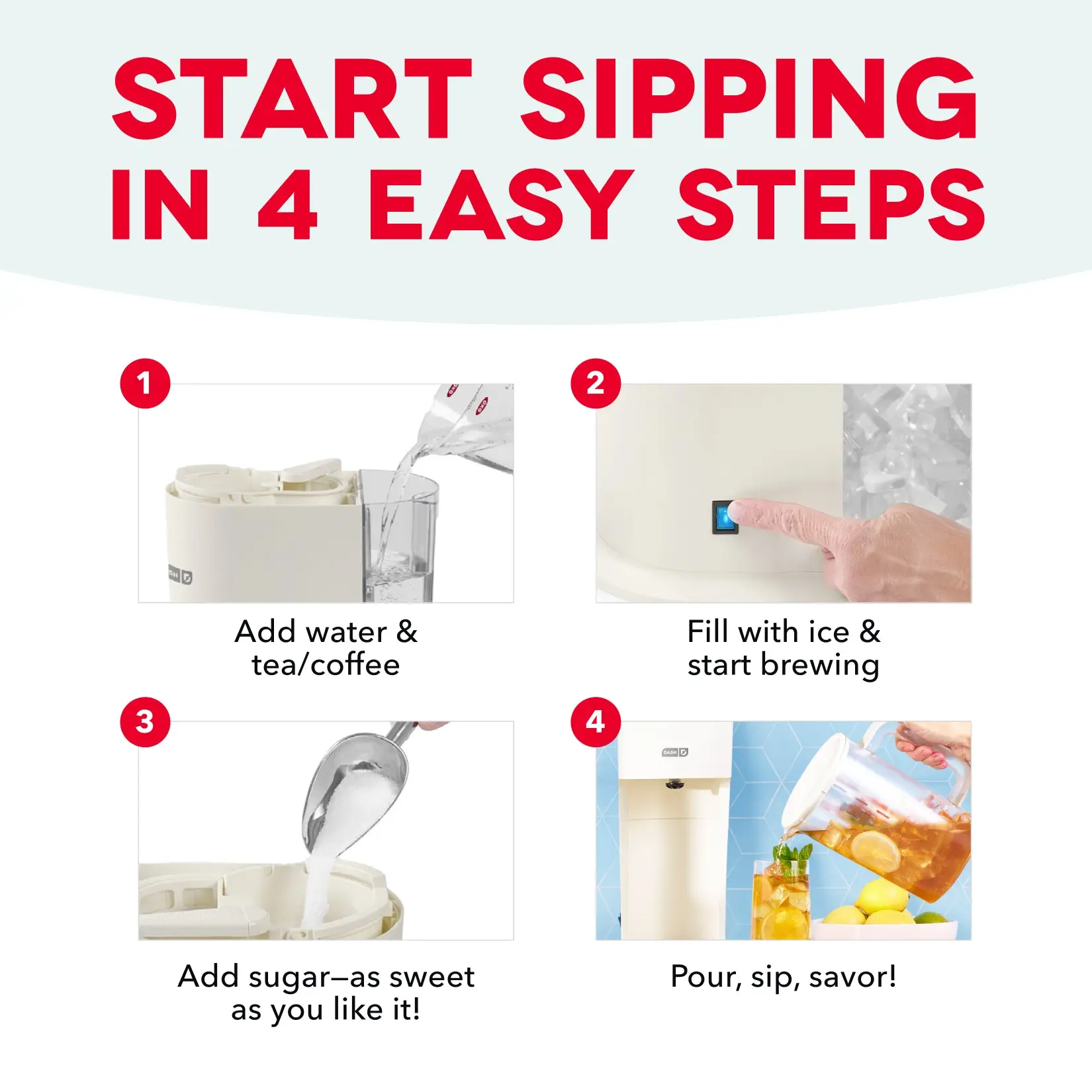 START SIPPING IN 4 EASY STEPS

1

Add water & tea/coffee

2

Fill with ice & start brewing

3

Add sugar—as sweet as you like it!

4

DASH

Pour, sip, savor!