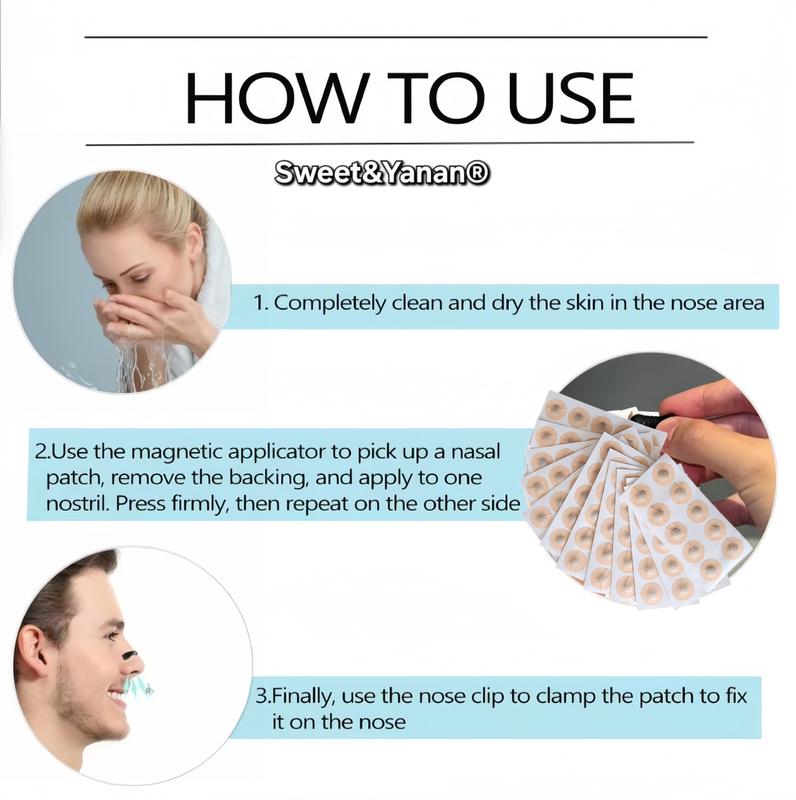 HOW TO USE

Sweet&Yanan®

1. Completely clean and dry the skin in the nose area

2.Use the magnetic applicator to pick up a nasal patch, remove the backing, and apply to one nostril. Press firmly, then repeat on the other side

3.Finally, use the nose clip to clamp the patch to fix it on the nose