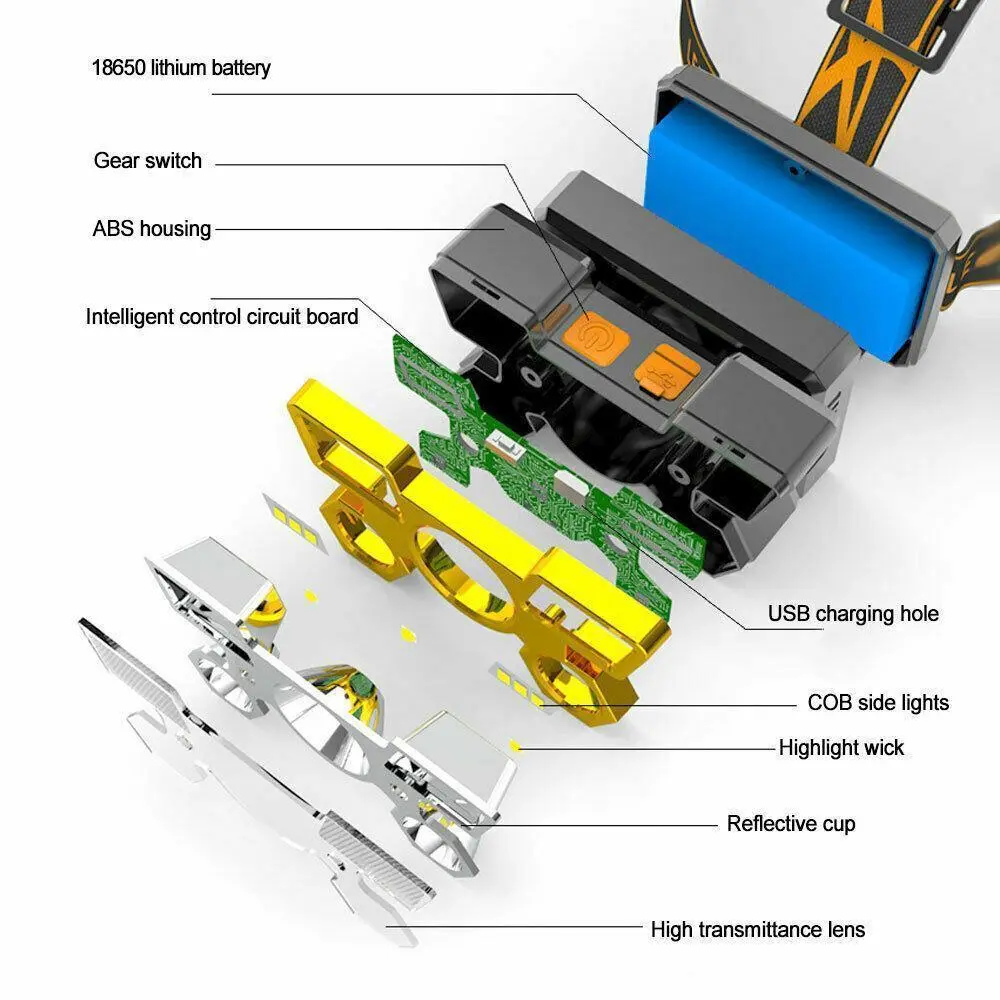 18650 lithium battery

Gear switch

ABS housing

Intelligent control circuit board

USB charging hole

COB side lights

Highlight wick

Reflective cup

High transmittance lens