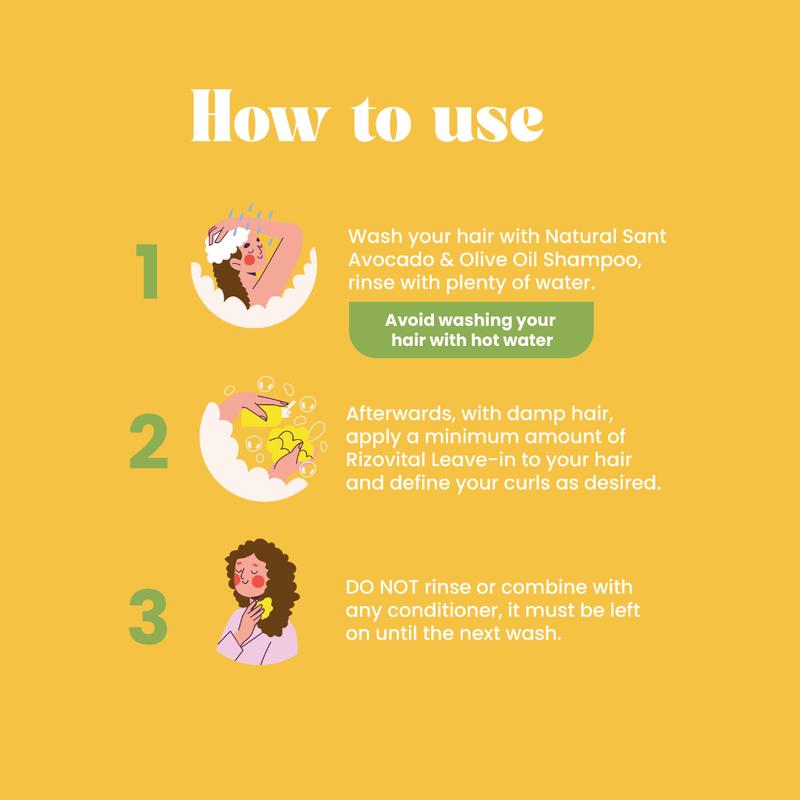 How to use

1

Wash your hair with Natural Sant Avocado & Olive Oil Shampoo, rinse with plenty of water.

Avoid washing your hair with hot water

2

Afterwards, with damp hair, apply a minimum amount of Rizovital Leave-in to your hair and define your curls as desired.

3

DO NOT rinse or combine with any conditioner, it must be left on until the next wash.