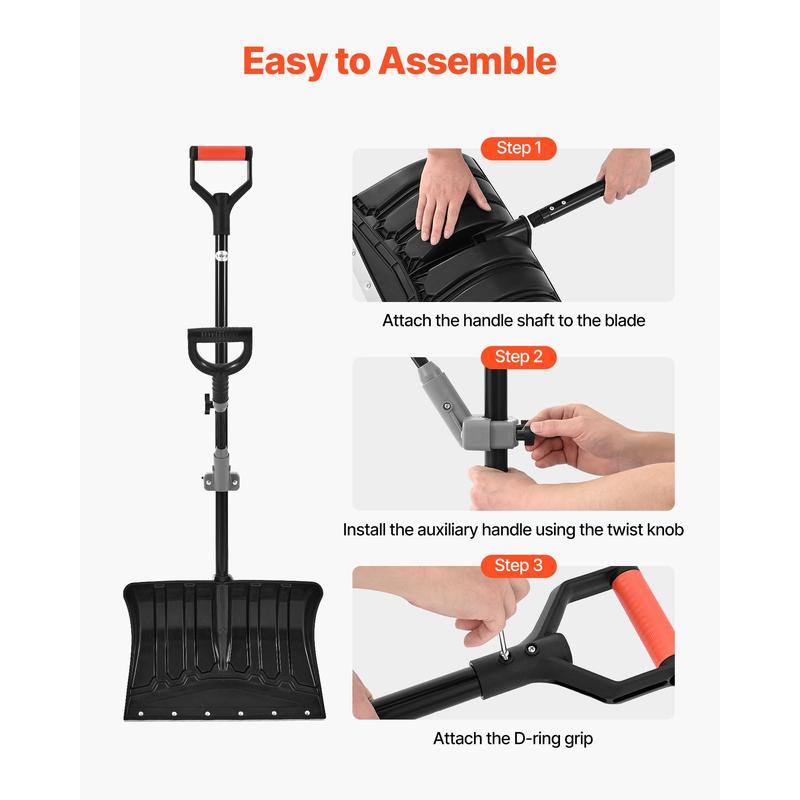 Easy to Assemble

Step 1

Attach the handle shaft to the blade

Step 2

Install the auxiliary handle using the twist knob

Step 3

Attach the D-ring grip