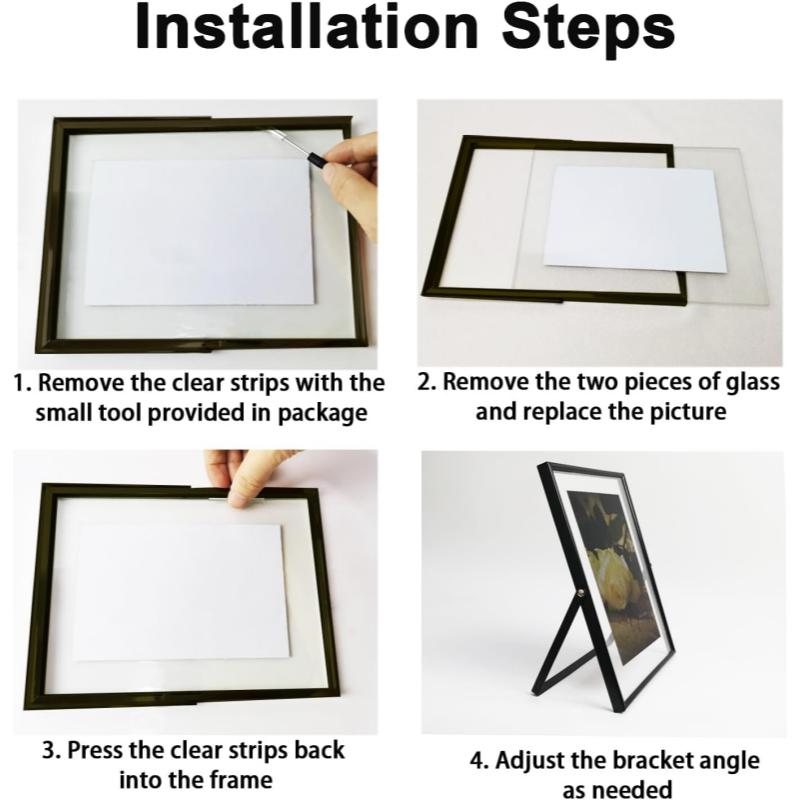 Installation Steps

1. Remove the clear strips with the small tool provided in package

2. Remove the two pieces of glass and replace the picture

3. Press the clear strips back into the frame

4. Adjust the bracket angle as needed