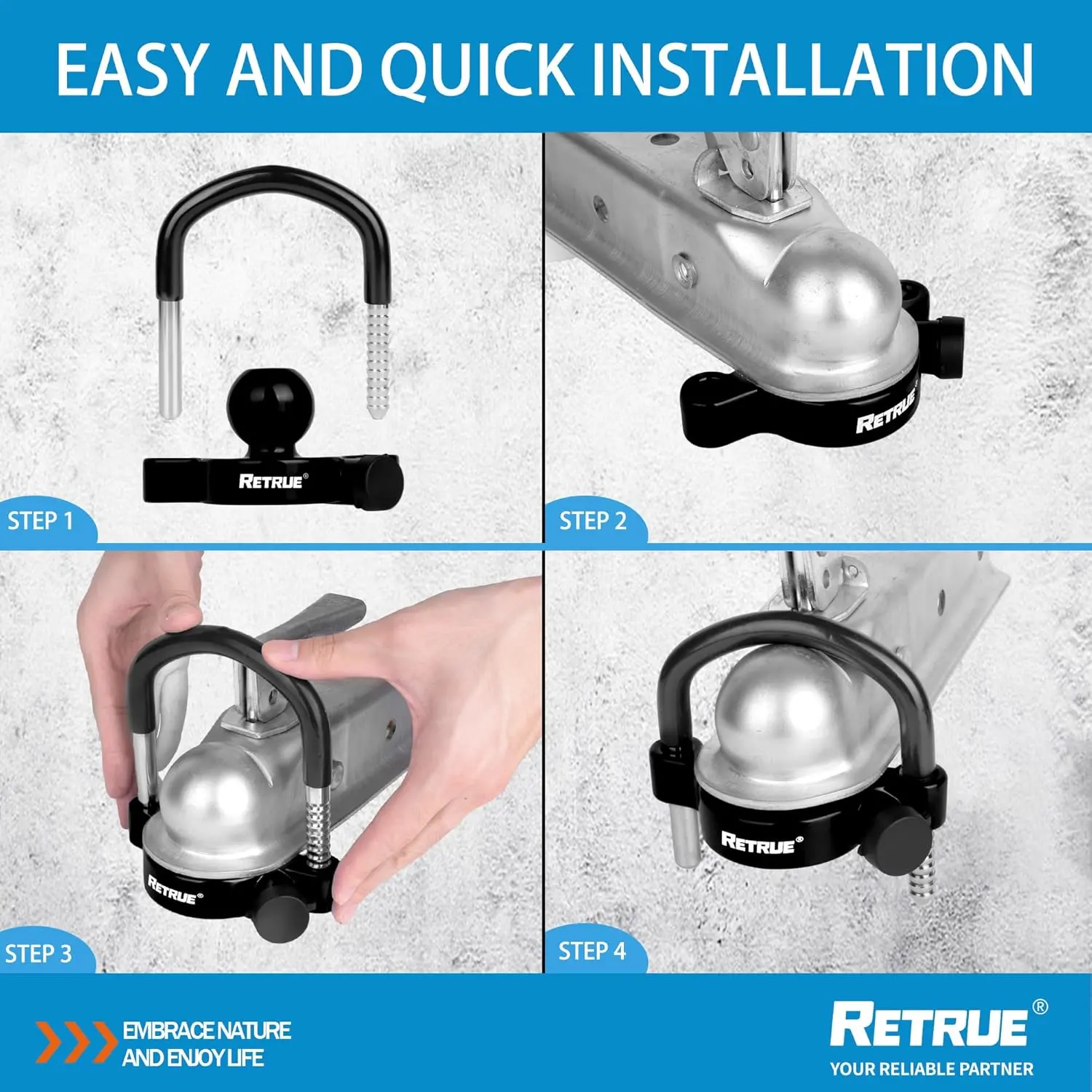 EASY AND QUICK INSTALLATION

RETRUE®

STEP 1

RETRUE®

STEP 2

RETRUE®

STEP 3

RETRUE®

STEP 4

EMBRACE NATURE AND ENJOY LIFE

RETRUE®
YOUR RELIABLE PARTNER