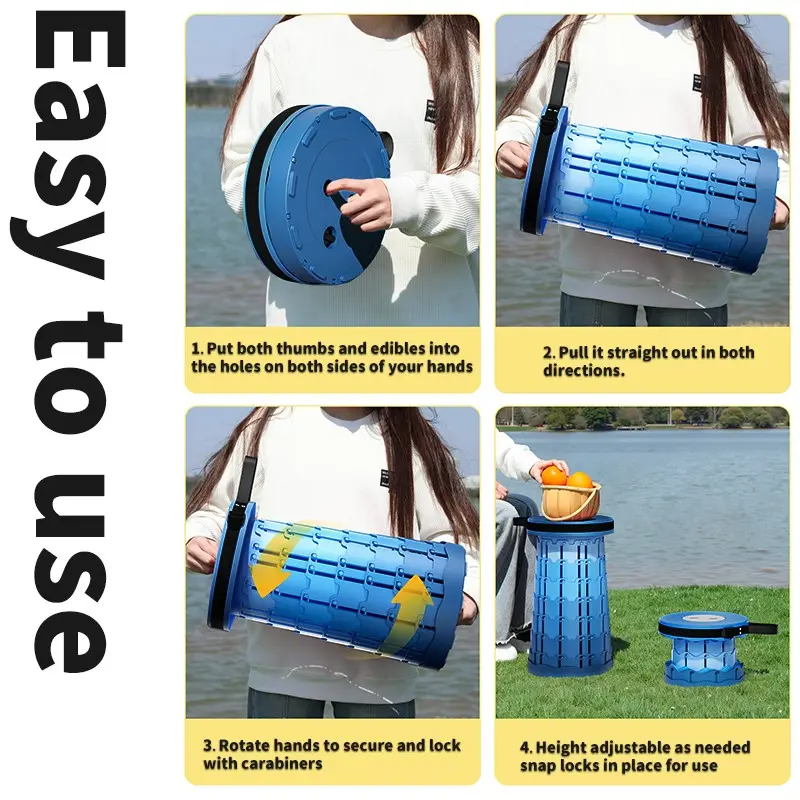 Easy to use

1. Put both thumbs and edibles into the holes on both sides of your hands

2. Pull it straight out in both directions.

3. Rotate hands to secure and lock with carabiners

4. Height adjustable as needed snap locks in place for use