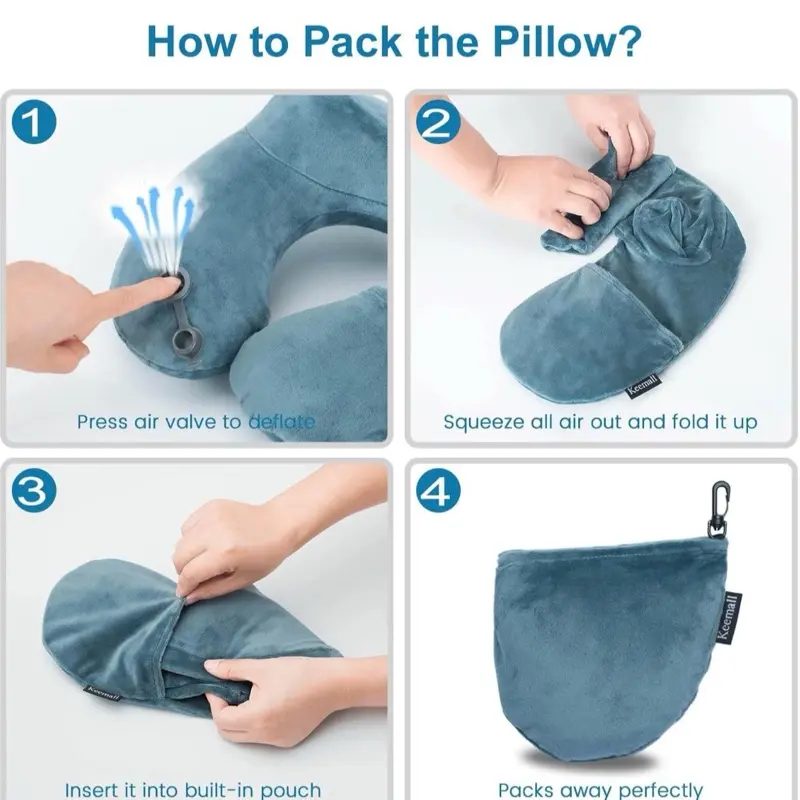 How to Pack the Pillow?

1

Press air valve to deflate

2

Keemall

Squeeze all air out and fold it up

3

Keemall

Insert it into built-in pouch

4

Keemall

Packs away perfectly