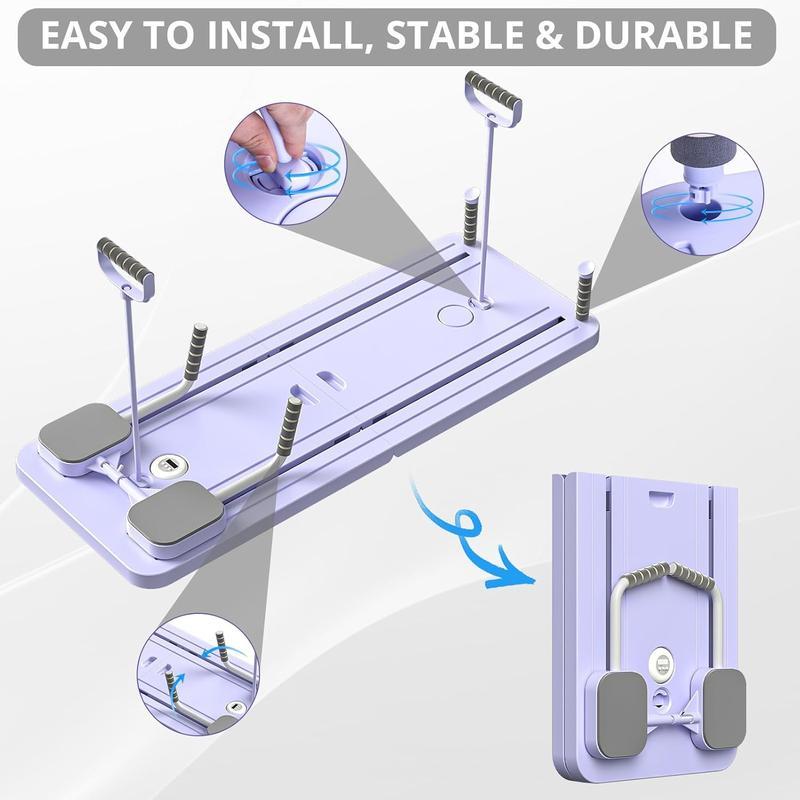 EASY TO INSTALL, STABLE & DURABLE