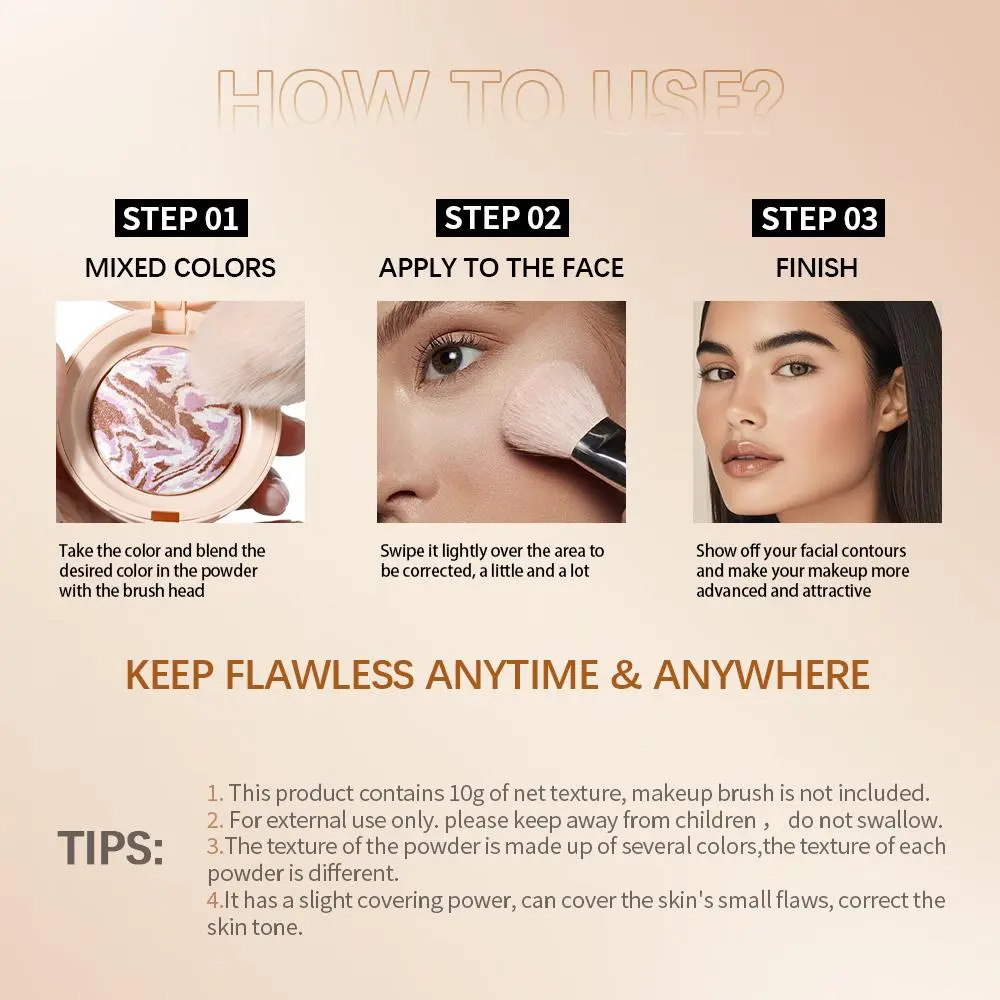 HOW TO USE?

STEP 01
MIXED COLORS

Take the color and blend the desired color in the powder with the brush head

STEP 02
APPLY TO THE FACE

Swipe it lightly over the area to be corrected, a little and a lot

STEP 03
FINISH

Show off your facial contours and make your makeup more advanced and attractive

KEEP FLAWLESS ANYTIME & ANYWHERE

TIPS:

1. This product contains 10g of net texture, makeup brush is not included.
2. For external use only. please keep away from children， do not swallow.
3.The texture of the powder is made up of several colors,the texture of each powder is different.
4.It has a slight covering power, can cover the skin's small flaws, correct the skin tone.