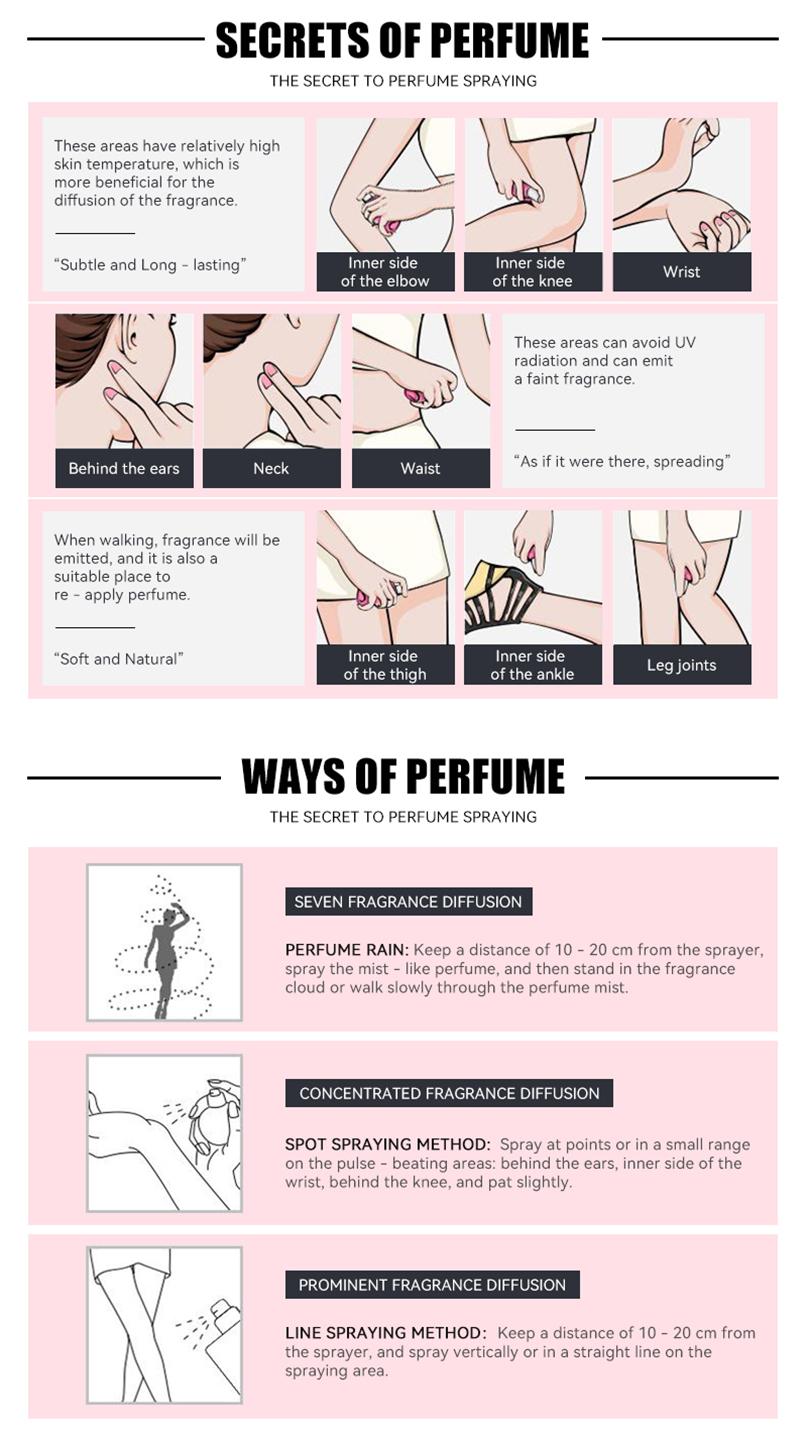 SECRETS OF PERFUME

THE SECRET TO PERFUME SPRAYING

These areas have relatively high skin temperature, which is more beneficial for the diffusion of the fragrance.

“Subtle and Long - lasting”

Inner side of the elbow

Inner side of the knee

Wrist

Behind the ears

Neck

Waist

These areas can avoid UV radiation and can emit a faint fragrance.

“As if it were there, spreading”

When walking, fragrance will be emitted, and it is also a suitable place to re - apply perfume.

“Soft and Natural”

Inner side of the thigh

Inner side of the ankle

Leg joints

WAYS OF PERFUME

THE SECRET TO PERFUME SPRAYING

SEVEN FRAGRANCE DIFFUSION

PERFUME RAIN: Keep a distance of 10 - 20 cm from the sprayer, spray the mist - like perfume, and then stand in the fragrance cloud or walk slowly through the perfume mist.

CONCENTRATED FRAGRANCE DIFFUSION

SPOT SPRAYING METHOD: Spray at points or in a small range on the pulse - beating areas: behind the ears, inner side of the wrist, behind the knee, and pat slightly.

PROMINENT FRAGRANCE DIFFUSION

LINE SPRAYING METHOD: Keep a distance of 10 - 20 cm from the sprayer, and spray vertically or in a straight line on the spraying area.