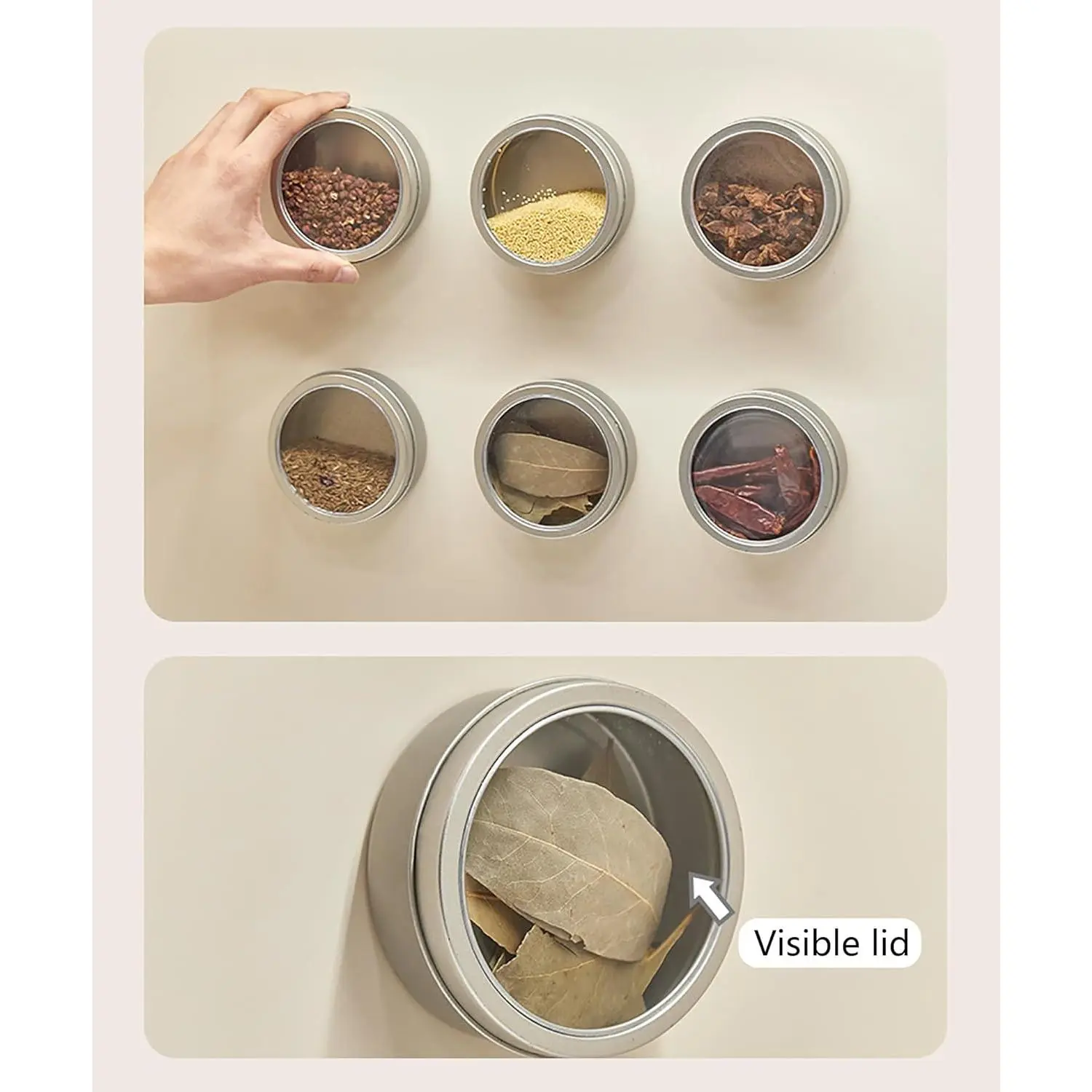 Visible lid