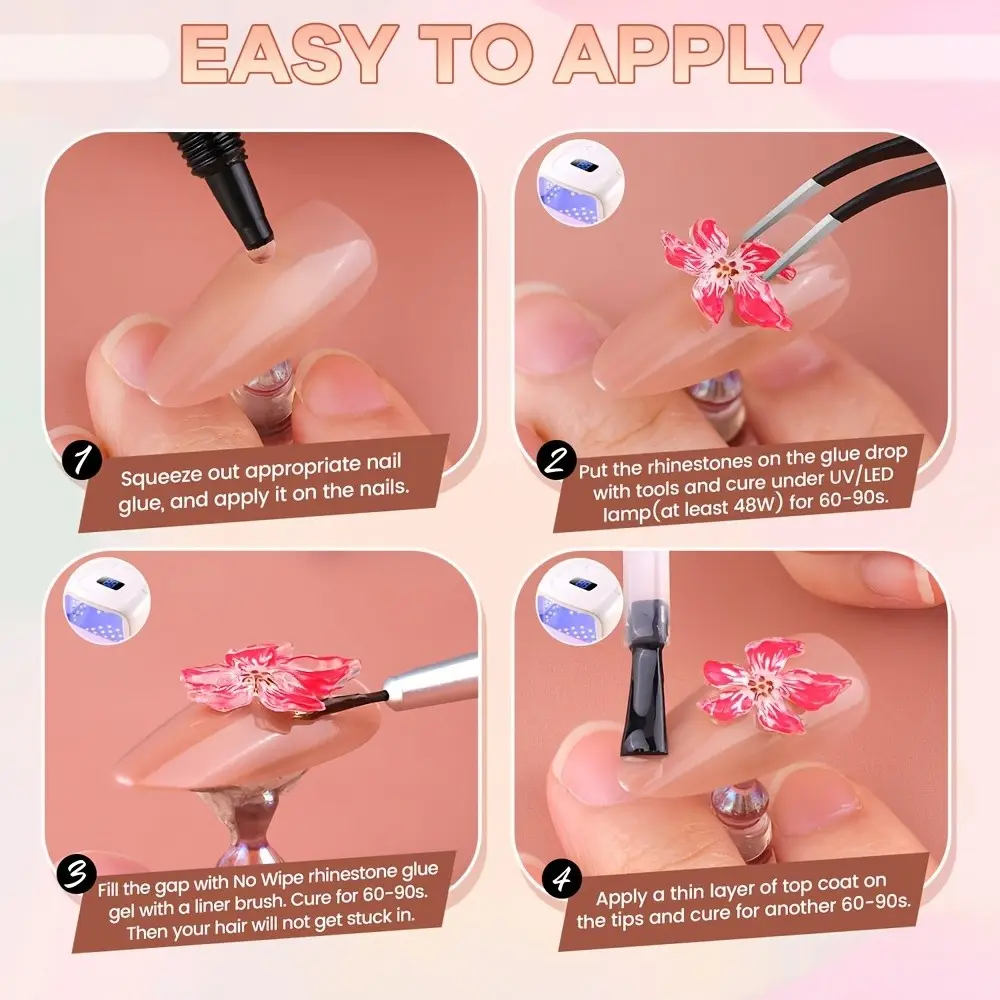 EASY TO APPLY

1 Squeeze out appropriate nail glue, and apply it on the nails.

2 Put the rhinestones on the glue drop with tools and cure under UV/LED lamp(at least 48W) for 60-90s.

3 Fill the gap with No Wipe rhinestone glue gel with a liner brush. Cure for 60-90s. Then your hair will not get stuck in.

4 Apply a thin layer of top coat on the tips and cure for another 60-90s.