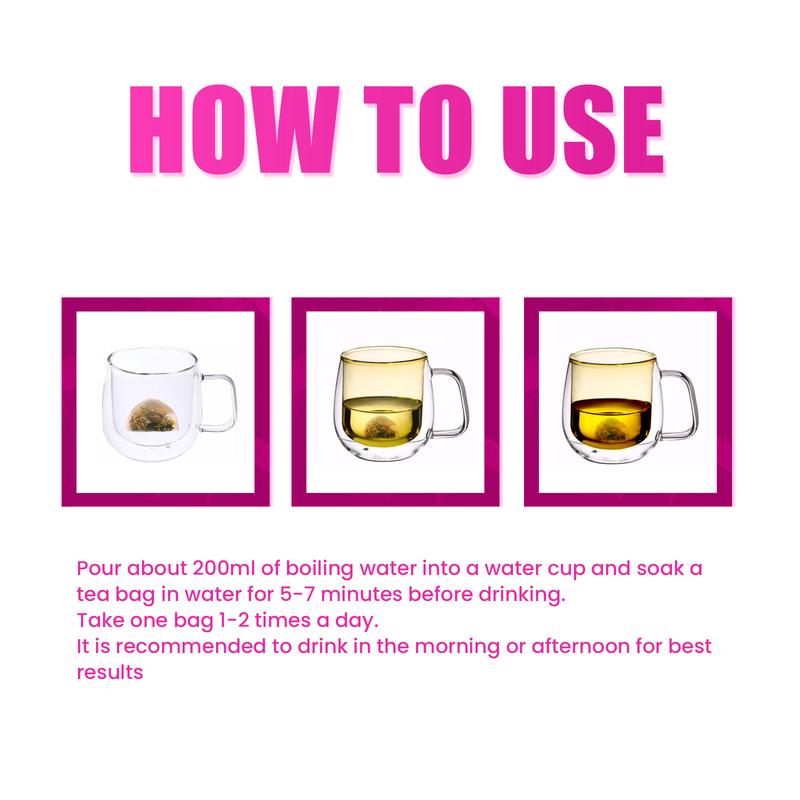 HOW TO USE

Pour about 200ml of boiling water into a water cup and soak a tea bag in water for 5-7 minutes before drinking.
Take one bag 1-2 times a day.
It is recommended to drink in the morning or afternoon for best results