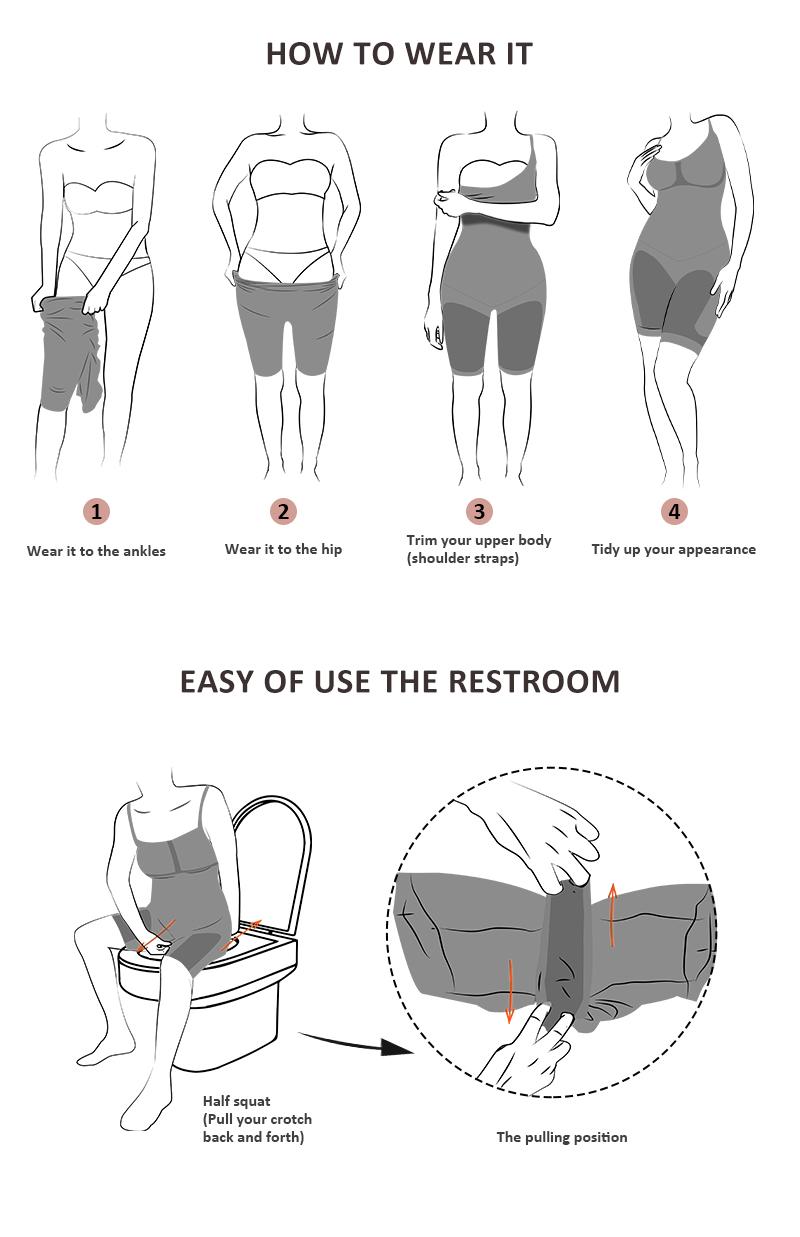 HOW TO WEAR IT

1
Wear it to the ankles

2
Wear it to the hip

3
Trim your upper body (shoulder straps)

4
Tidy up your appearance

EASY OF USE THE RESTROOM

Half squat (Pull your crotch back and forth)

The pulling position