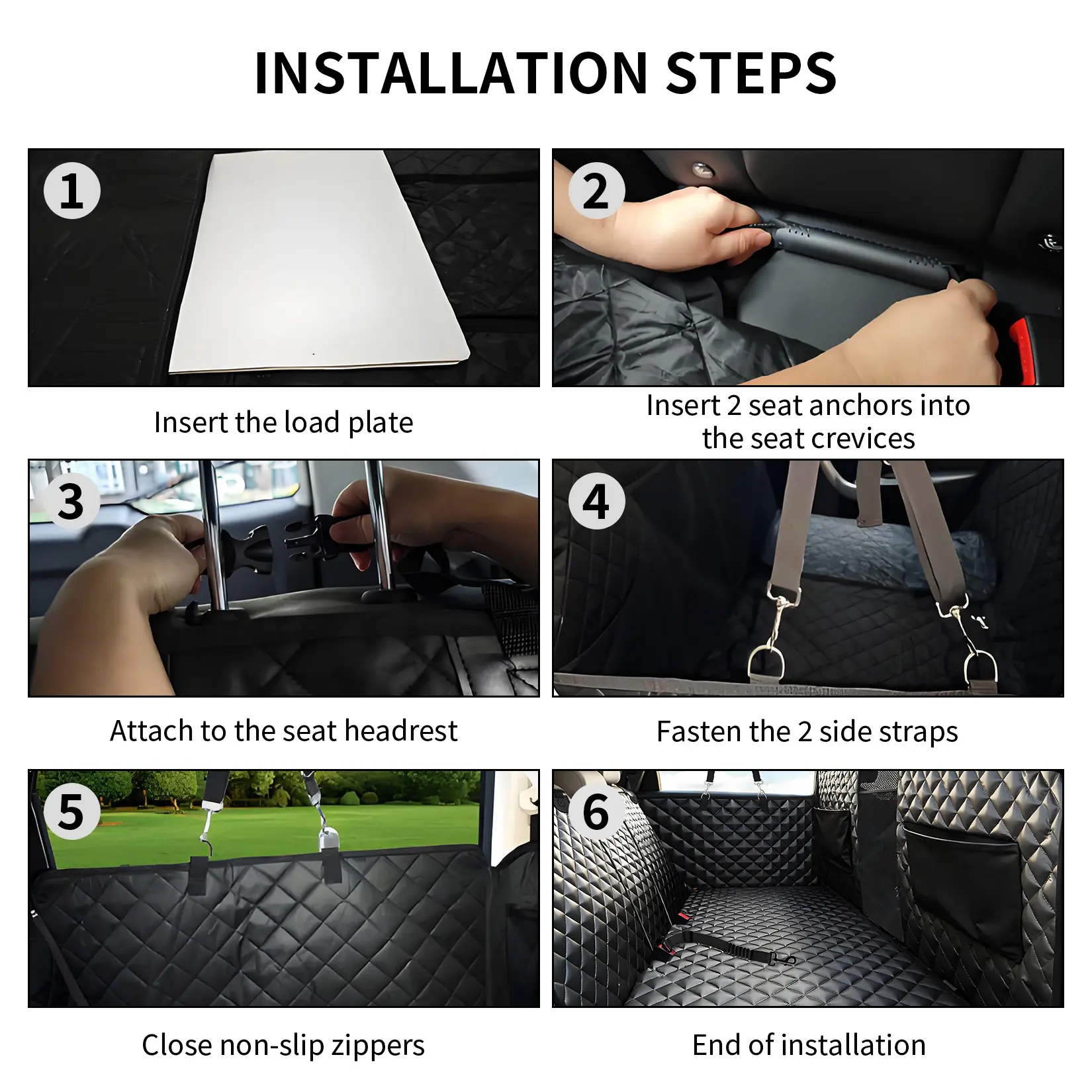 INSTALLATION STEPS

1
Insert the load plate

2
Insert 2 seat anchors into the seat crevices

3
Attach to the seat headrest

4
Fasten the 2 side straps

5
Close non-slip zippers

6
End of installation