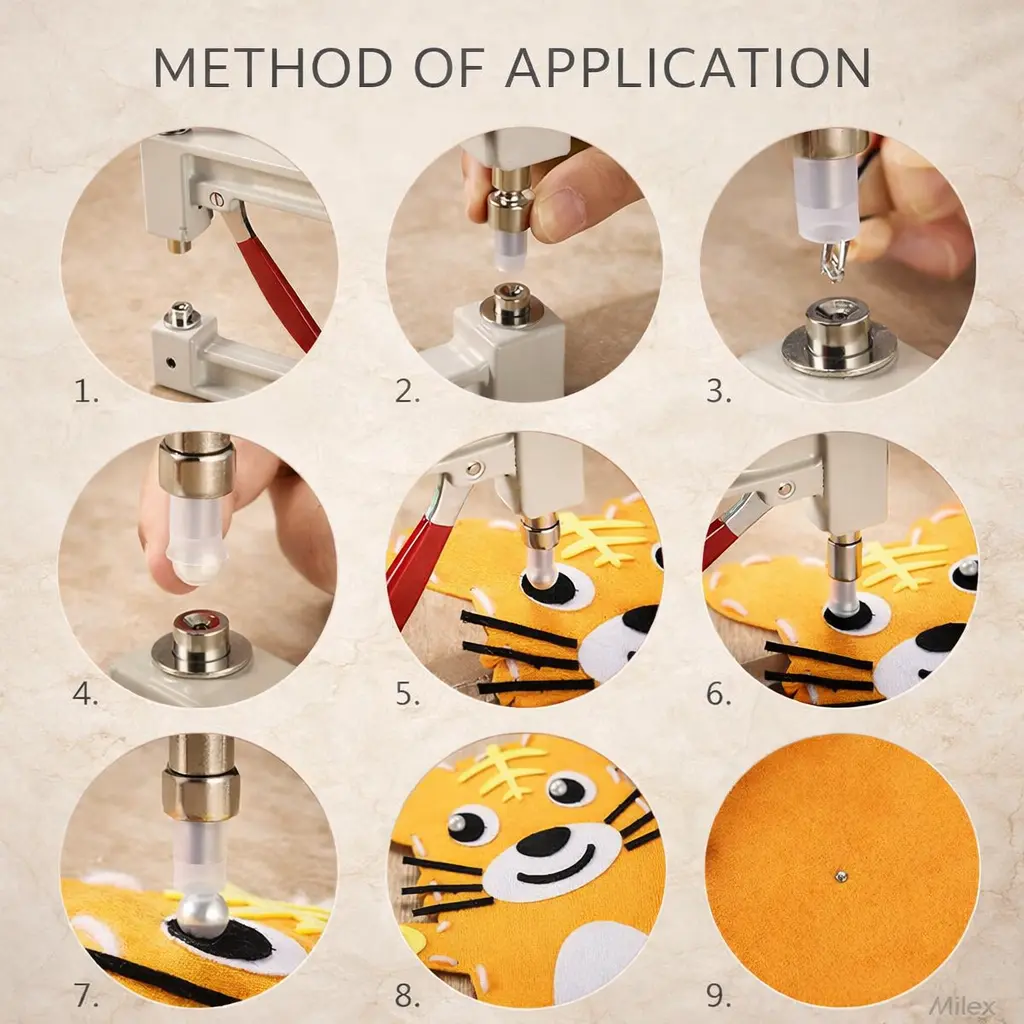 METHOD OF APPLICATION

1.

2.

3.

4.

5.

6.

7.

8.

9.

Milex