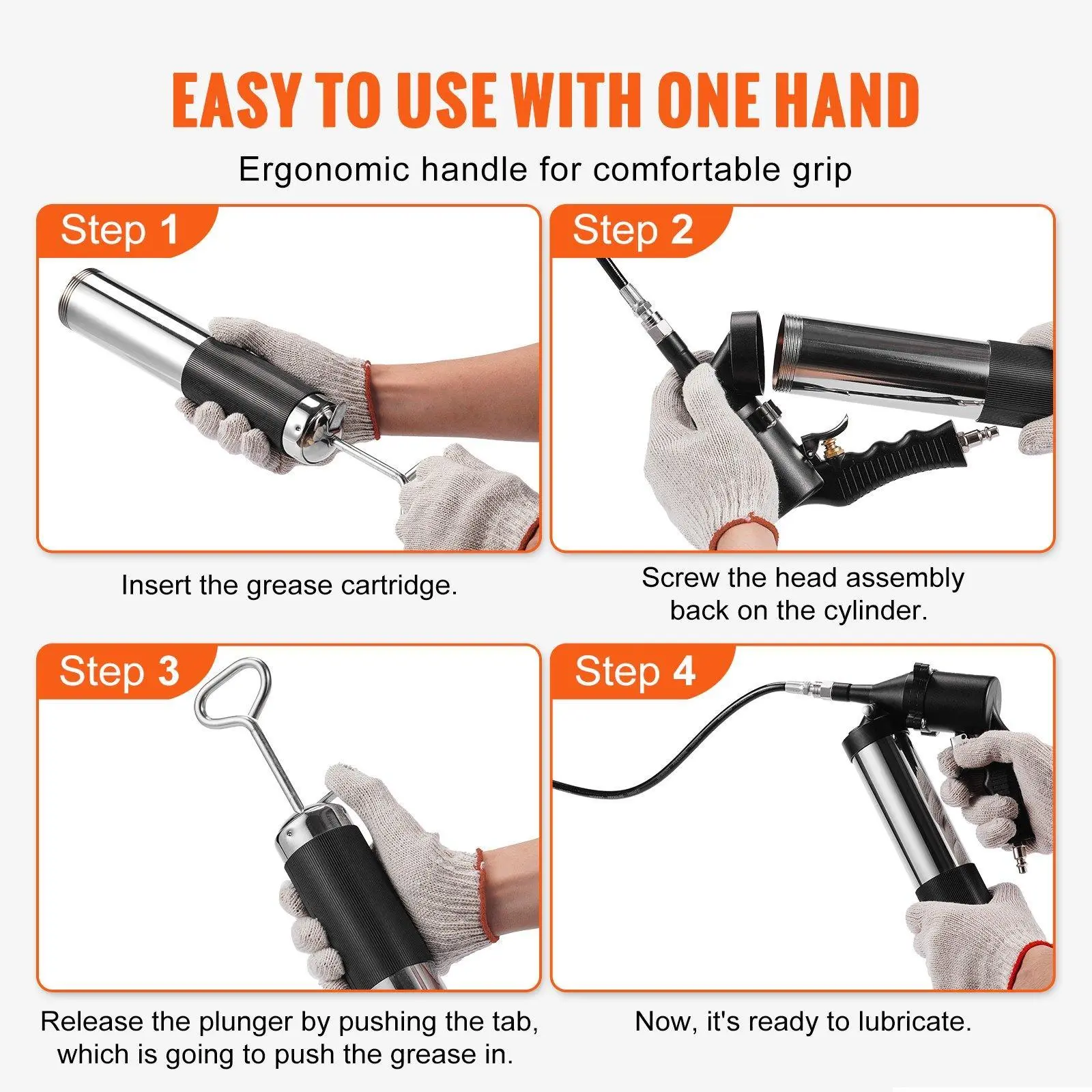 EASY TO USE WITH ONE HAND

Ergonomic handle for comfortable grip

Step 1

Insert the grease cartridge.

Step 2

Screw the head assembly back on the cylinder.

Step 3

Release the plunger by pushing the tab, which is going to push the grease in.

Step 4

Now, it's ready to lubricate.