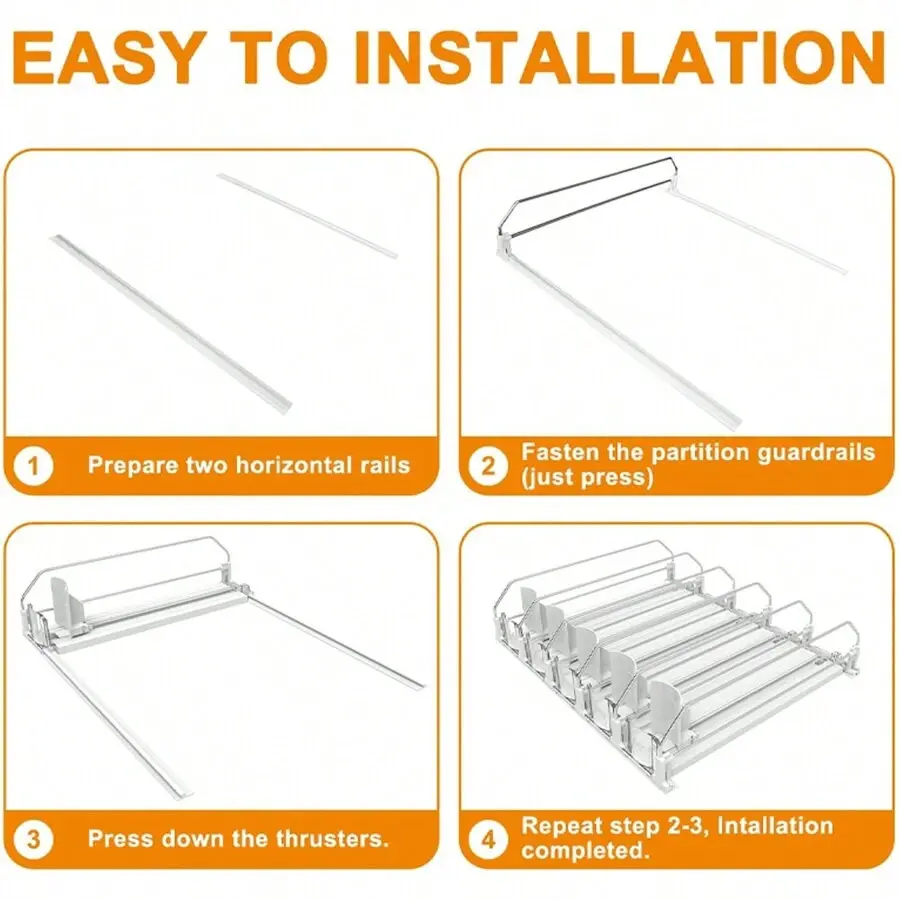 EASY TO INSTALLATION

1 Prepare two horizontal rails

2 Fasten the partition guardrails (just press)

3 Press down the thrusters.

4 Repeat step 2-3, Intallation completed.