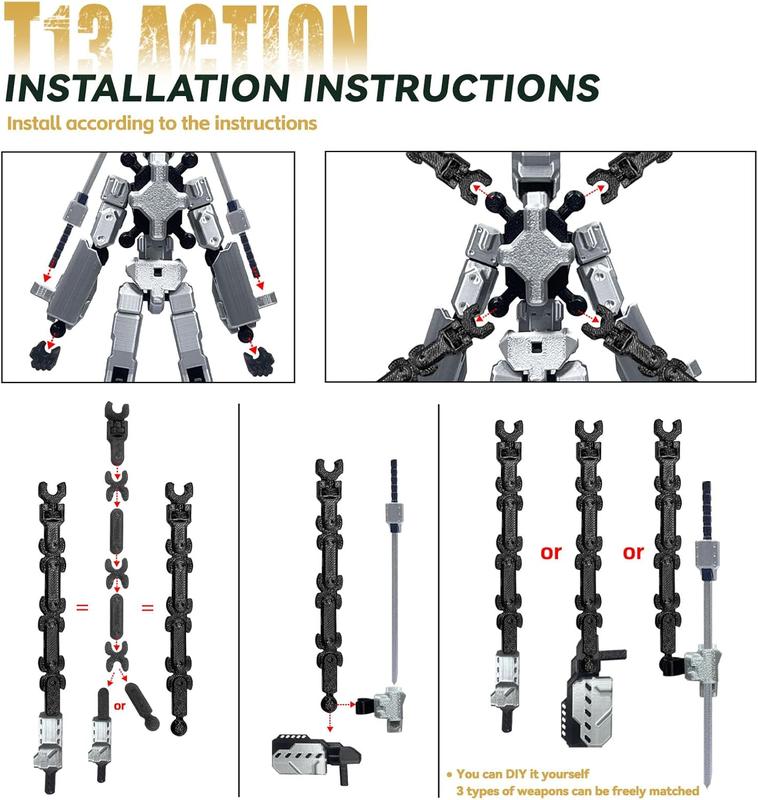 T13 ACTION
INSTALLATION INSTRUCTIONS
Install according to the instructions

=
=
or

or
or

• You can DIY it yourself
3 types of weapons can be freely matched