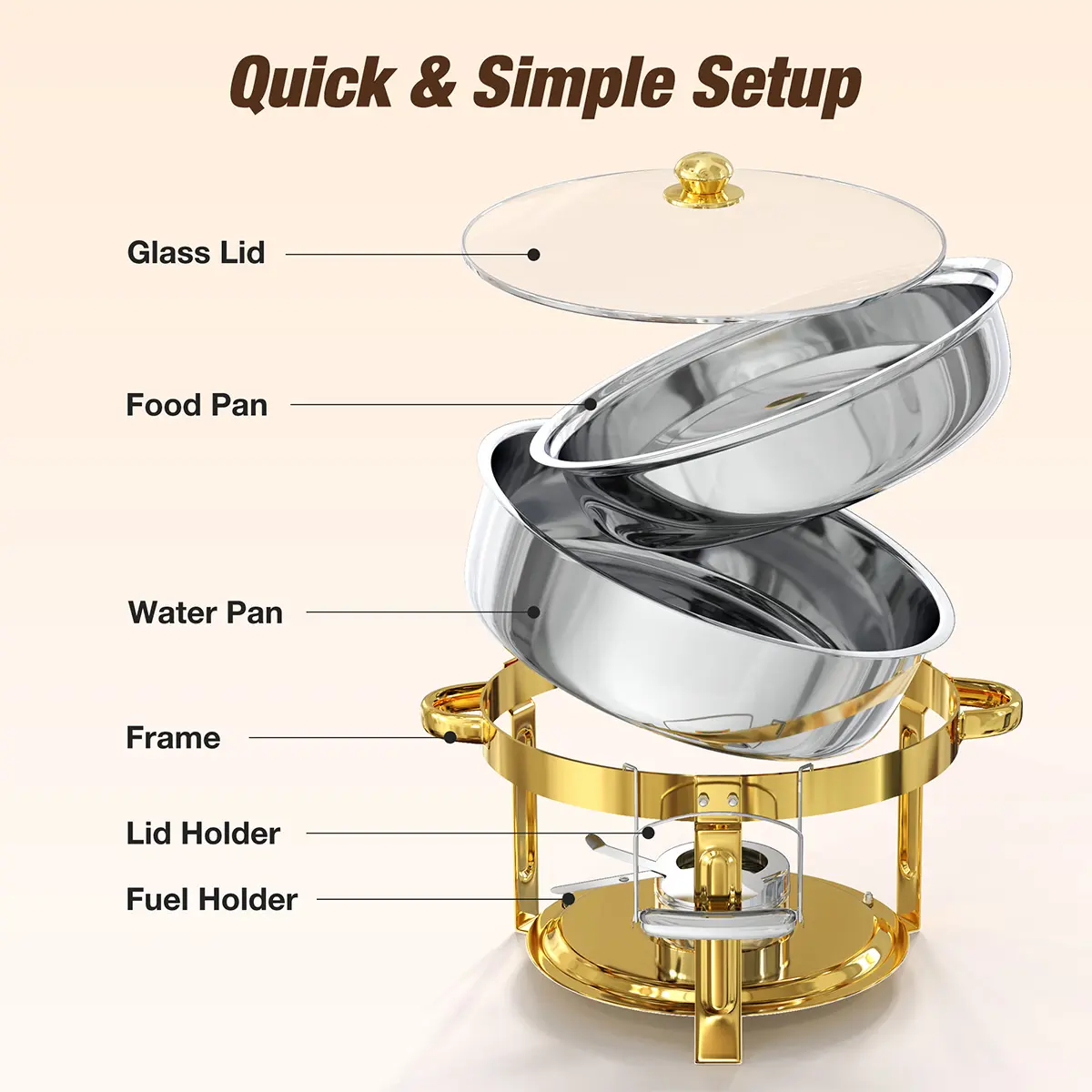 Quick & Simple Setup

Glass Lid

Food Pan

Water Pan

Frame

Lid Holder

Fuel Holder