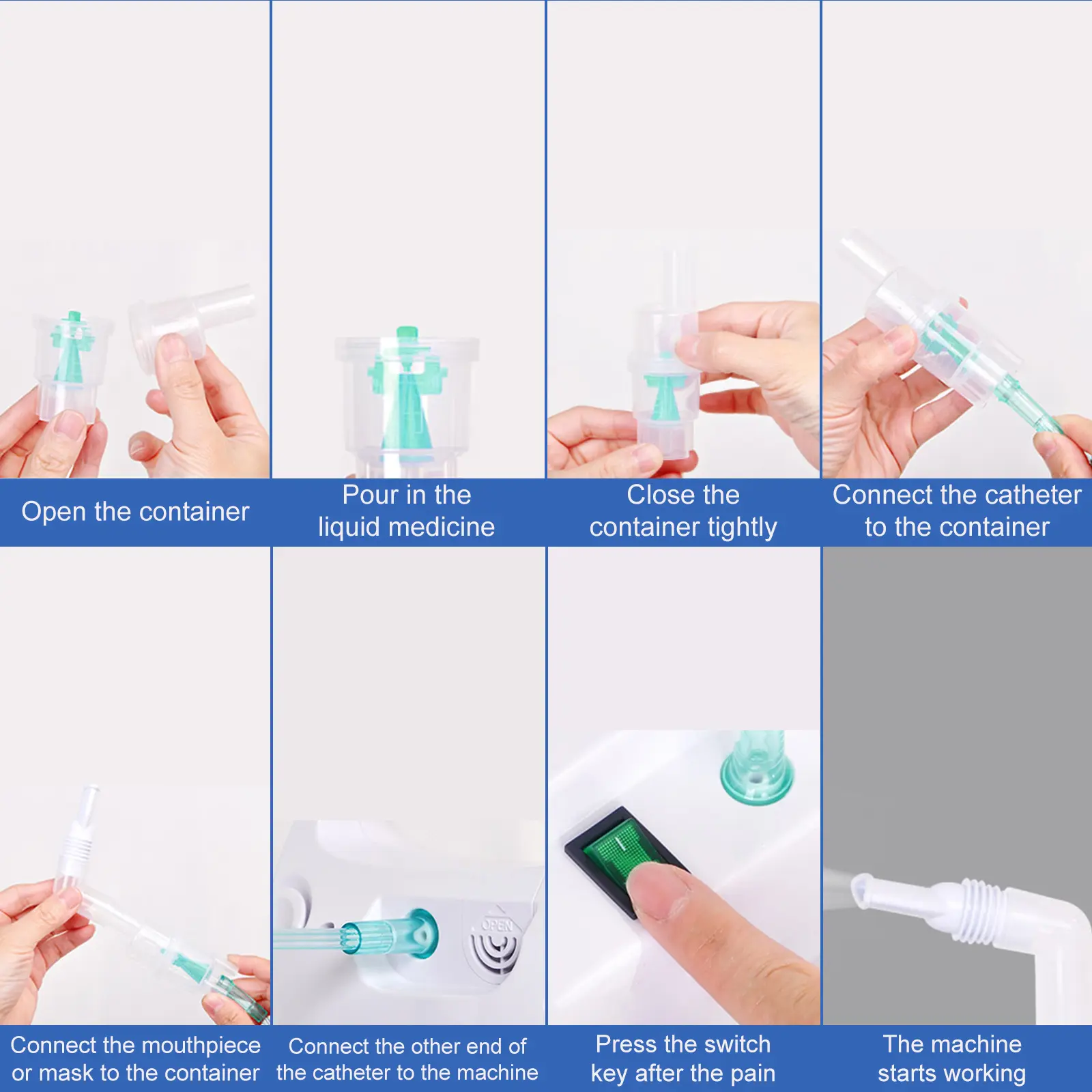 Open the container

Pour in the liquid medicine

Close the container tightly

Connect the catheter to the container

OPEN

Connect the mouthpiece or mask to the container

Connect the other end of the catheter to the machine

Press the switch key after the pain

The machine starts working