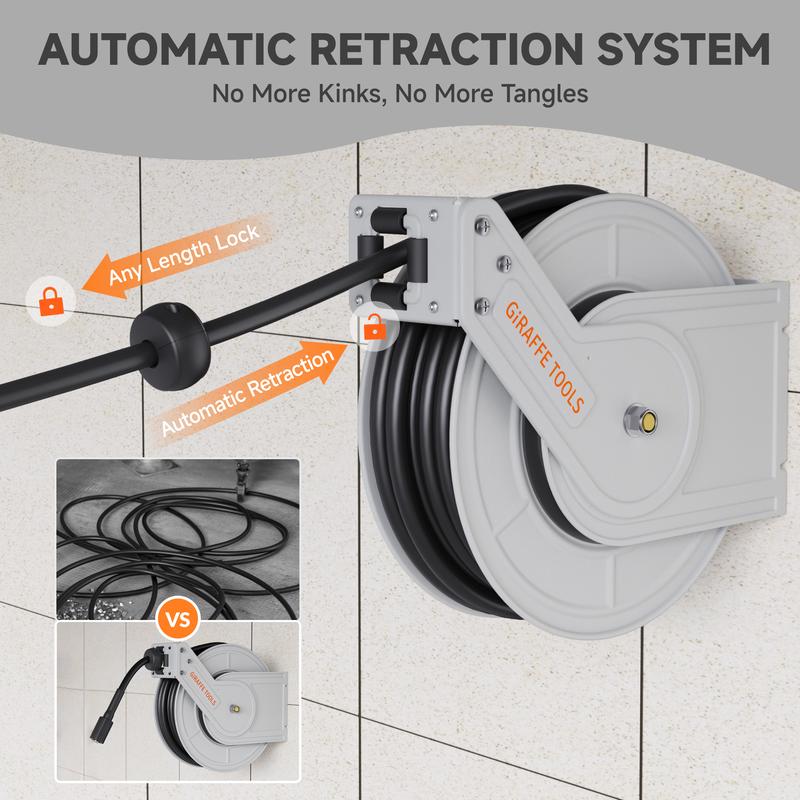 AUTOMATIC RETRACTION SYSTEM
No More Kinks, No More Tangles

Any Length Lock

Automatic Retraction

GiRAFFE TOOLS

VS

GiRAFFE TOOLS