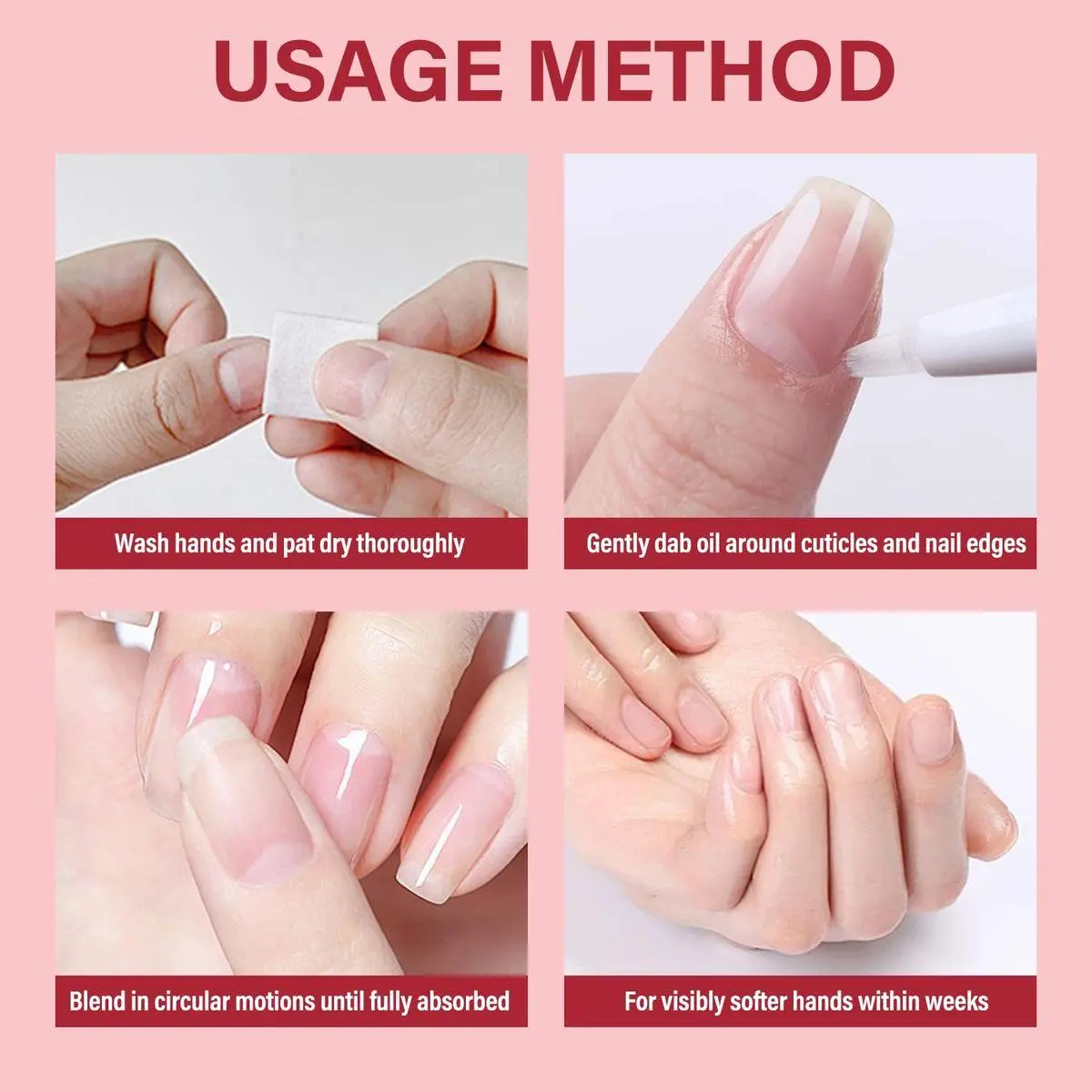 USAGE METHOD

Wash hands and pat dry thoroughly

Gently dab oil around cuticles and nail edges

Blend in circular motions until fully absorbed

For visibly softer hands within weeks