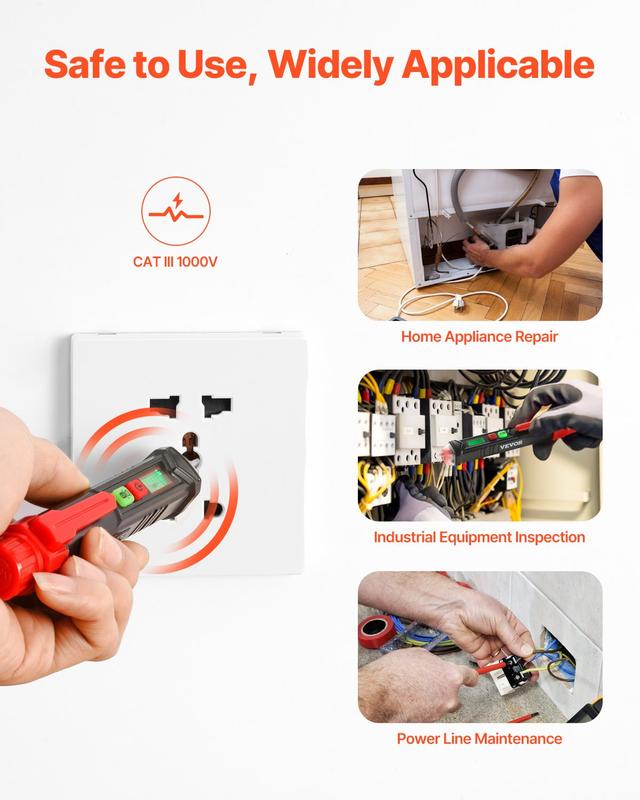 Safe to Use, Widely Applicable

CAT III 1000V

Home Appliance Repair

VEVOR

Industrial Equipment Inspection

Power Line Maintenance