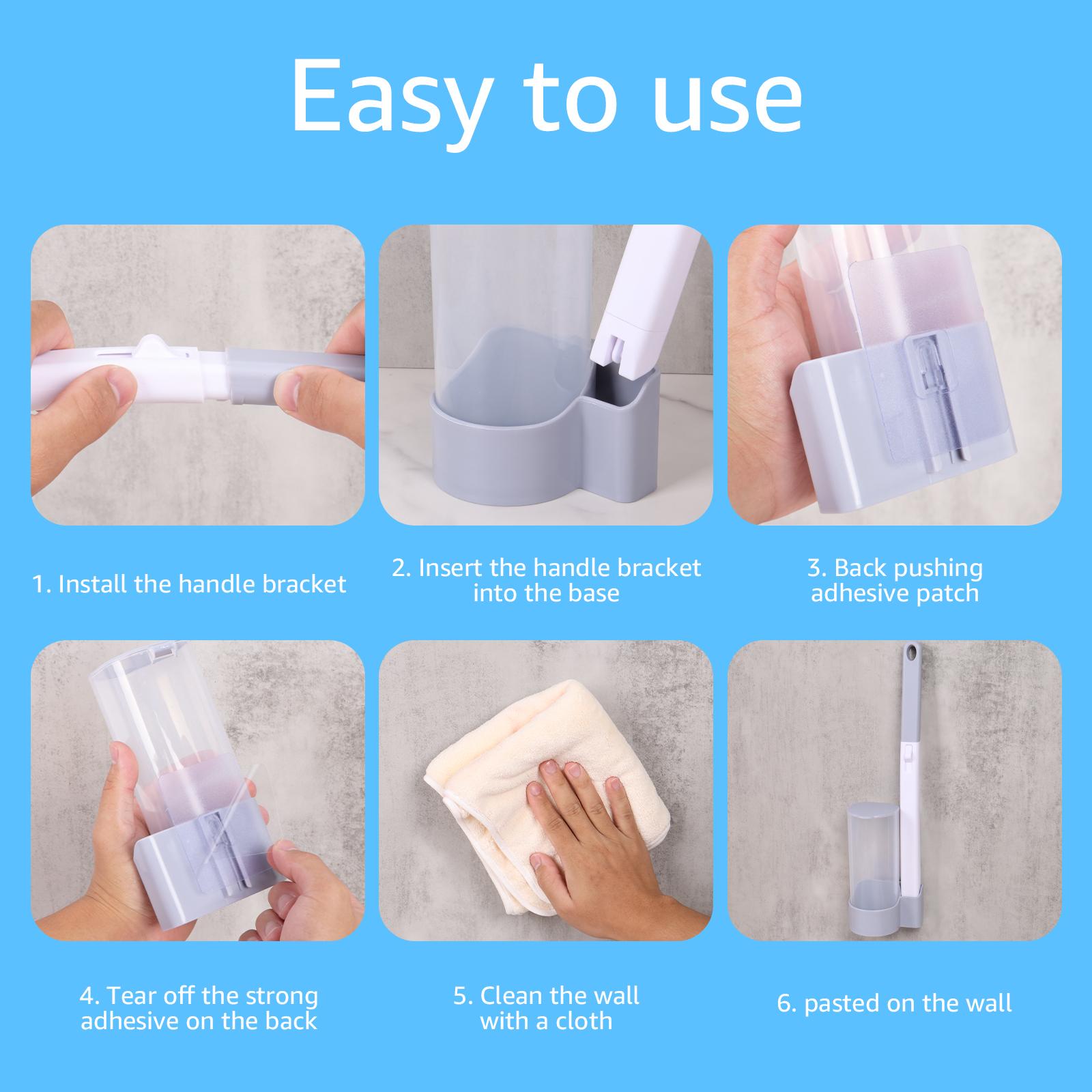 Easy to use

1. Install the handle bracket

2. Insert the handle bracket into the base

3. Back pushing adhesive patch

4. Tear off the strong adhesive on the back

5. Clean the wall with a cloth

6. pasted on the wall