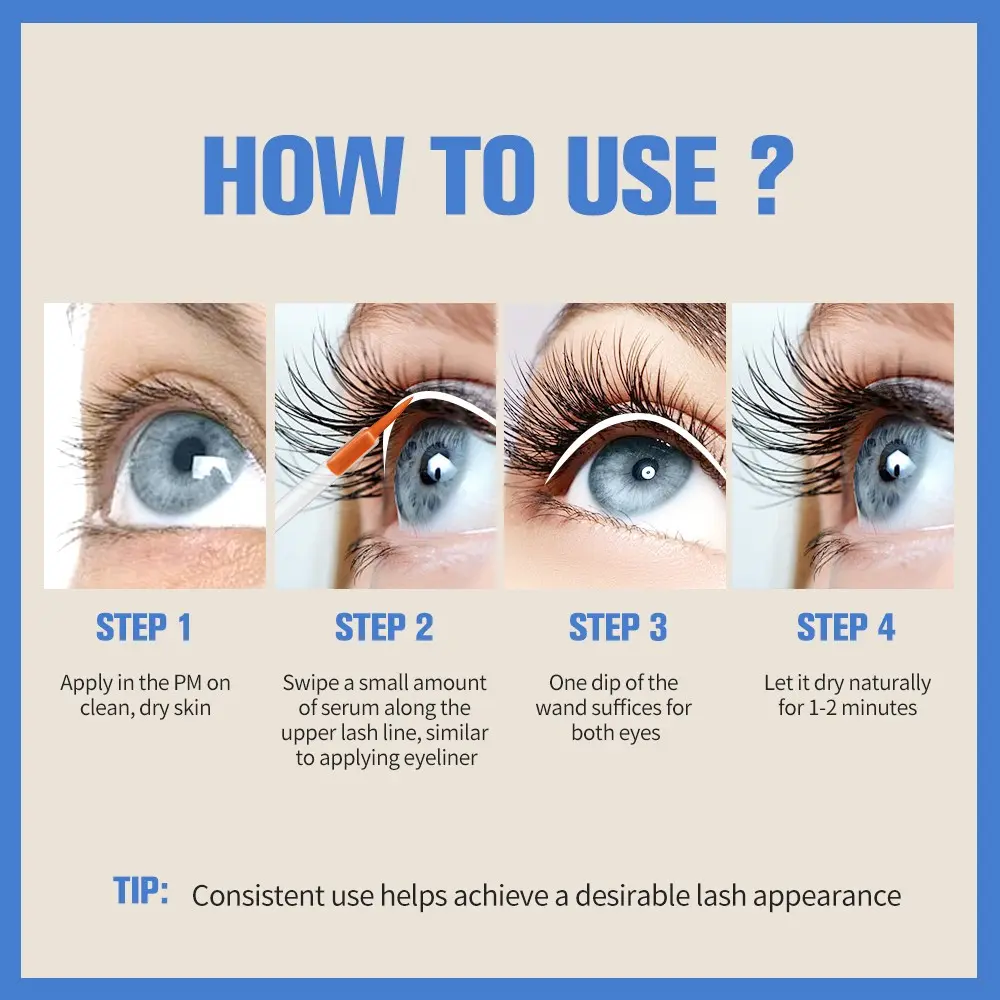 HOW TO USE ?

STEP 1

Apply in the PM on clean, dry skin

STEP 2

Swipe a small amount of serum along the upper lash line, similar to applying eyeliner

STEP 3

One dip of the wand suffices for both eyes

STEP 4

Let it dry naturally for 1-2 minutes

TIP: Consistent use helps achieve a desirable lash appearance