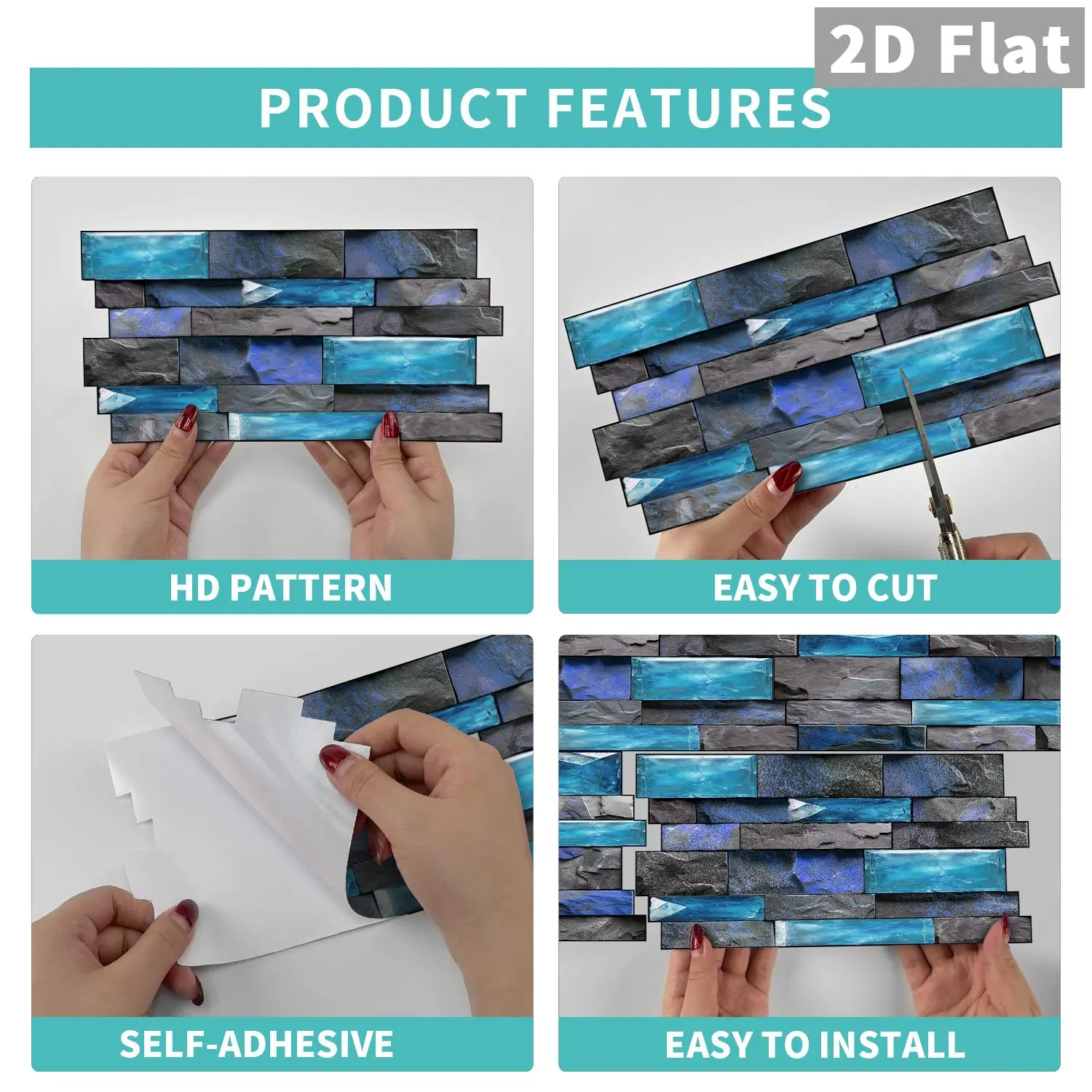 2D Flat

PRODUCT FEATURES

HD PATTERN

EASY TO CUT

SELF-ADHESIVE

EASY TO INSTALL