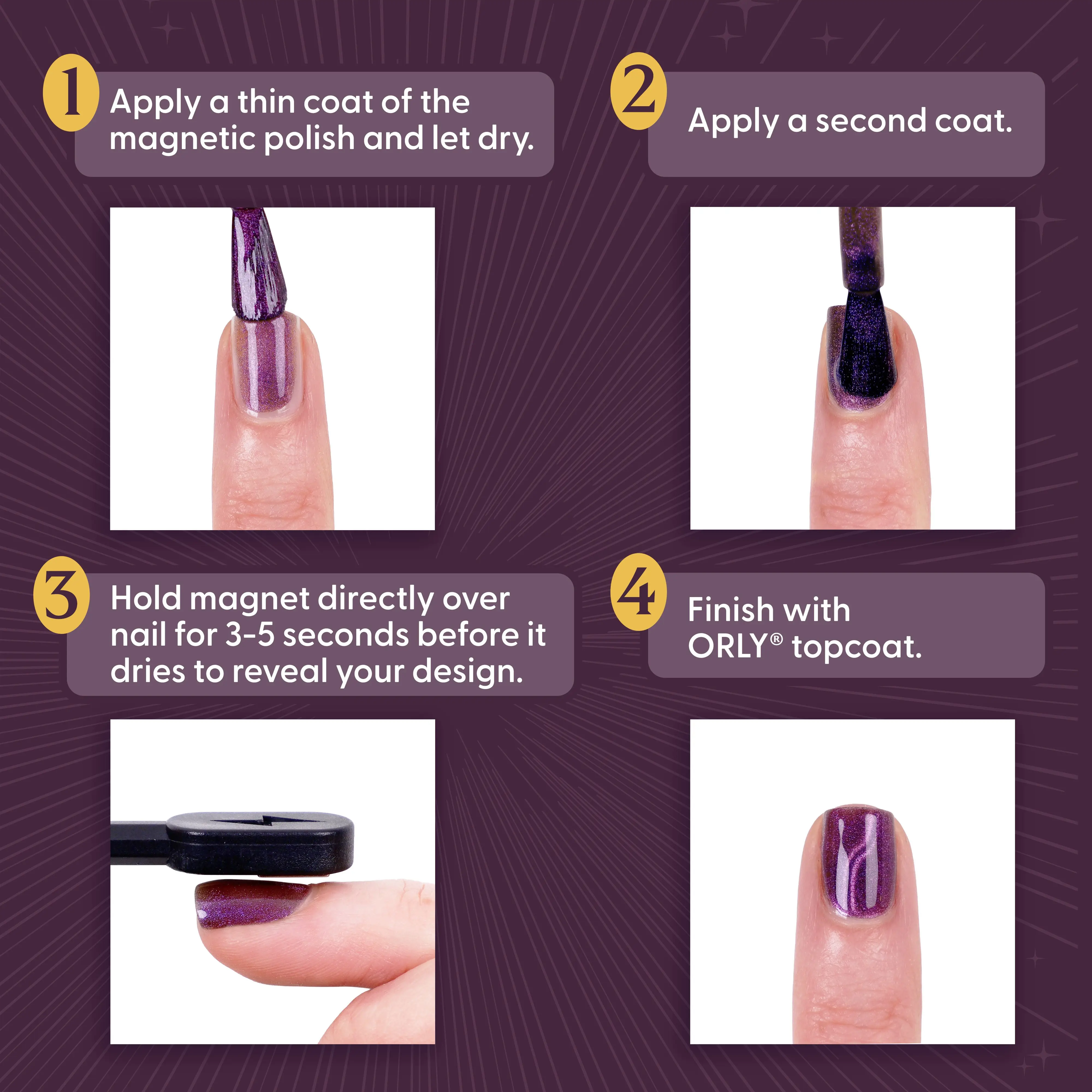 1 Apply a thin coat of the magnetic polish and let dry.

2 Apply a second coat.

3 Hold magnet directly over nail for 3-5 seconds before it dries to reveal your design.

4 Finish with ORLY® topcoat.