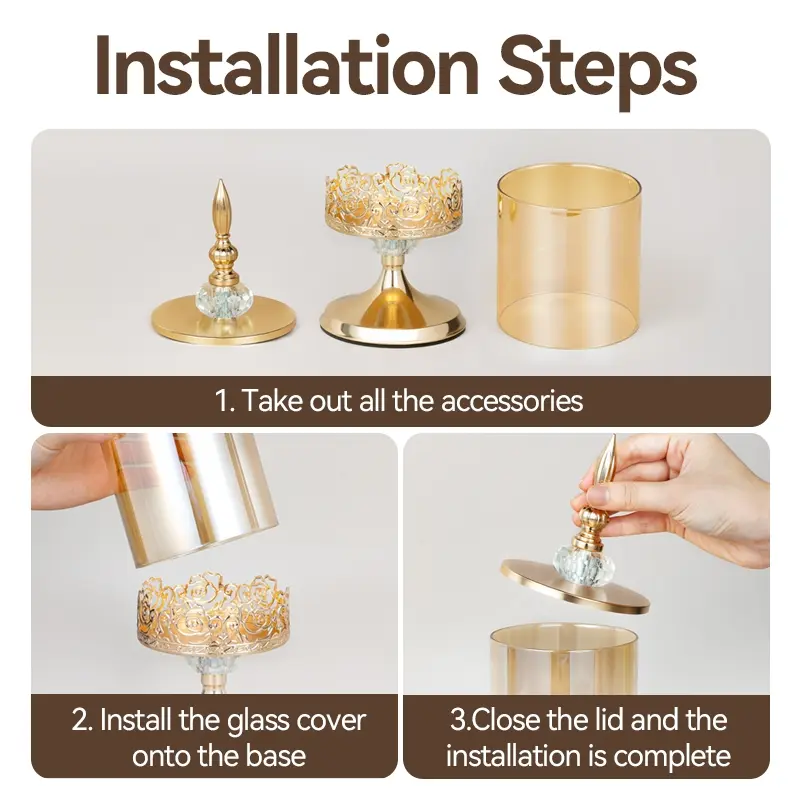 Installation Steps

1. Take out all the accessories

2. Install the glass cover onto the base

3.Close the lid and the installation is complete