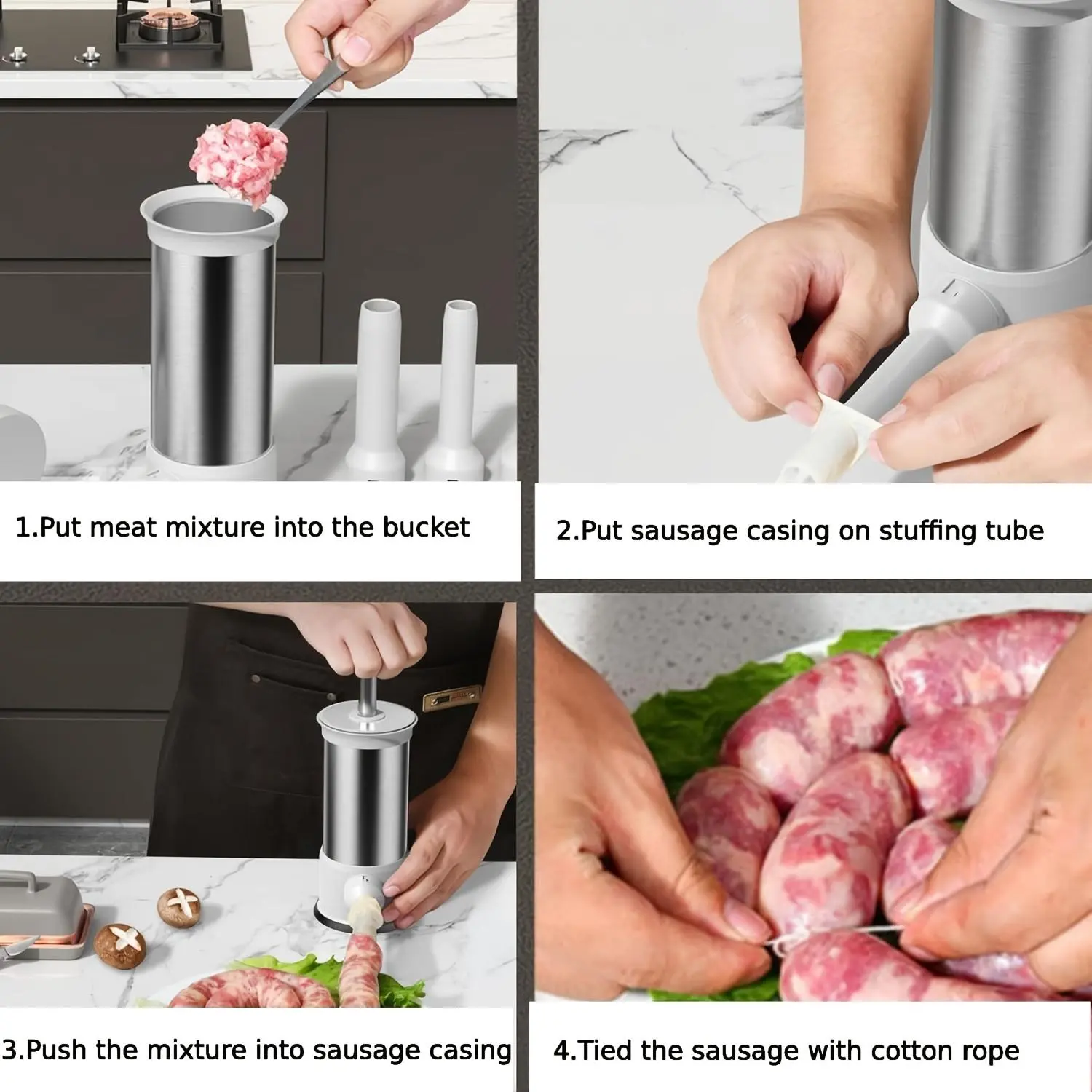 1.Put meat mixture into the bucket

2.Put sausage casing on stuffing tube

3.Push the mixture into sausage casing

4.Tied the sausage with cotton rope