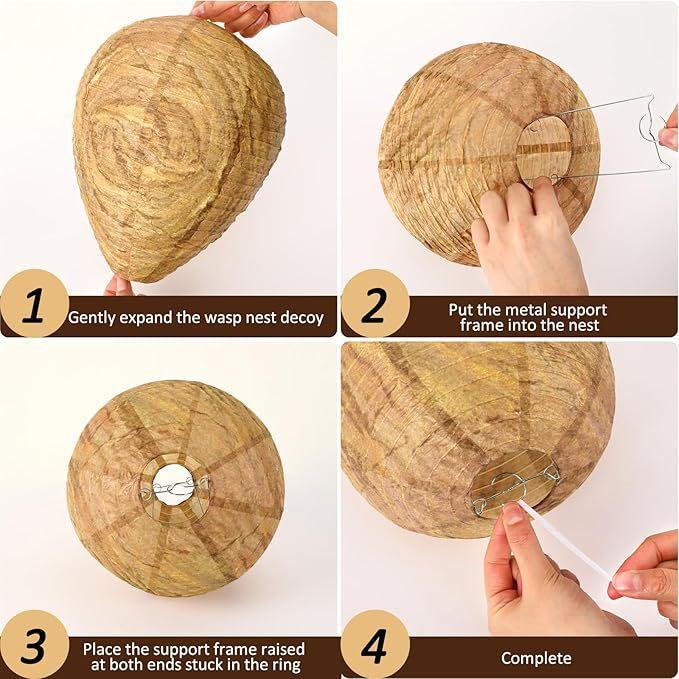 1 Gently expand the wasp nest decoy

2 Put the metal support frame into the nest

3 Place the support frame raised at both ends stuck in the ring

4 Complete