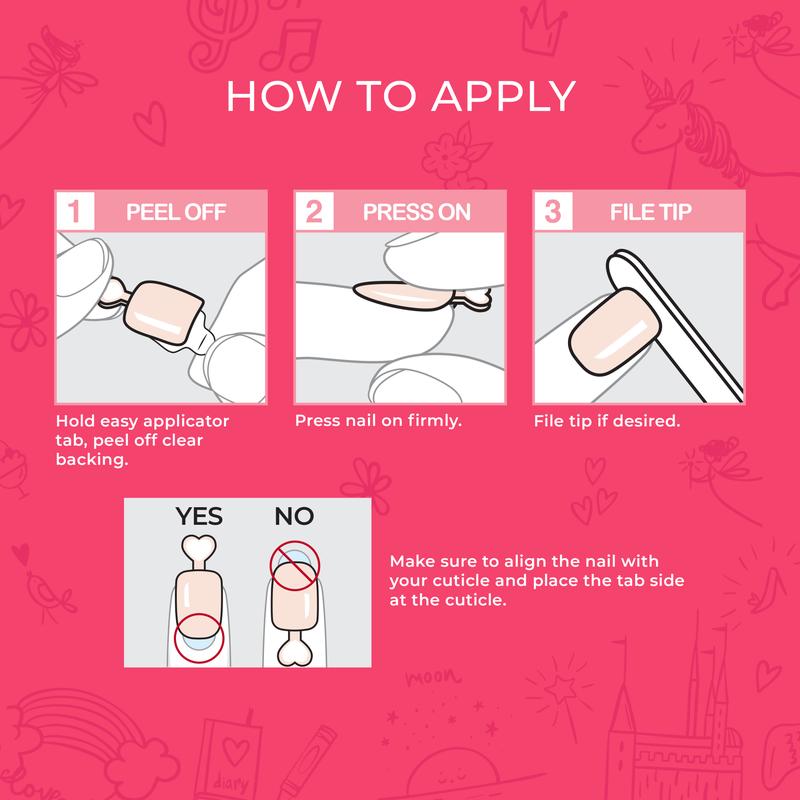 HOW TO APPLY

1 PEEL OFF

Hold easy applicator tab, peel off clear backing.

2 PRESS ON

Press nail on firmly.

3 FILE TIP

File tip if desired.

YES NO

Make sure to align the nail with your cuticle and place the tab side at the cuticle.

moon

diary

Love