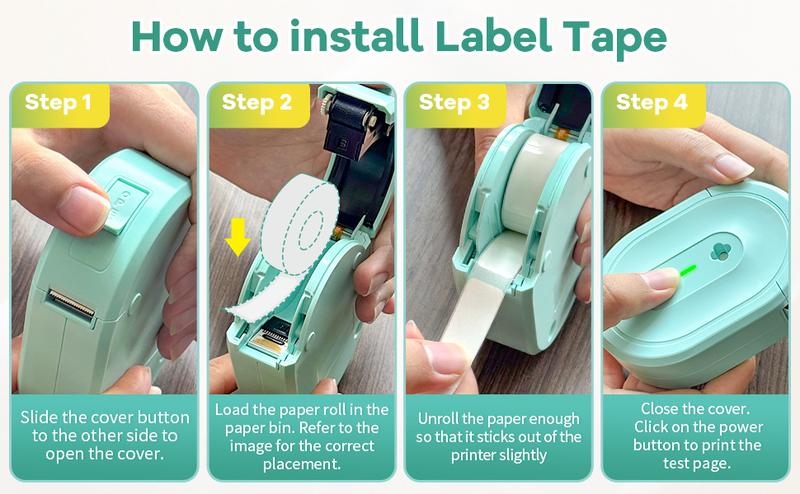 How to install Label Tape

Step 1

Slide the cover button to the other side to open the cover.

Step 2

Load the paper roll in the paper bin. Refer to the image for the correct placement.

Step 3

Unroll the paper enough so that it sticks out of the printer slightly

Step 4

Close the cover. Click on the power button to print the test page.